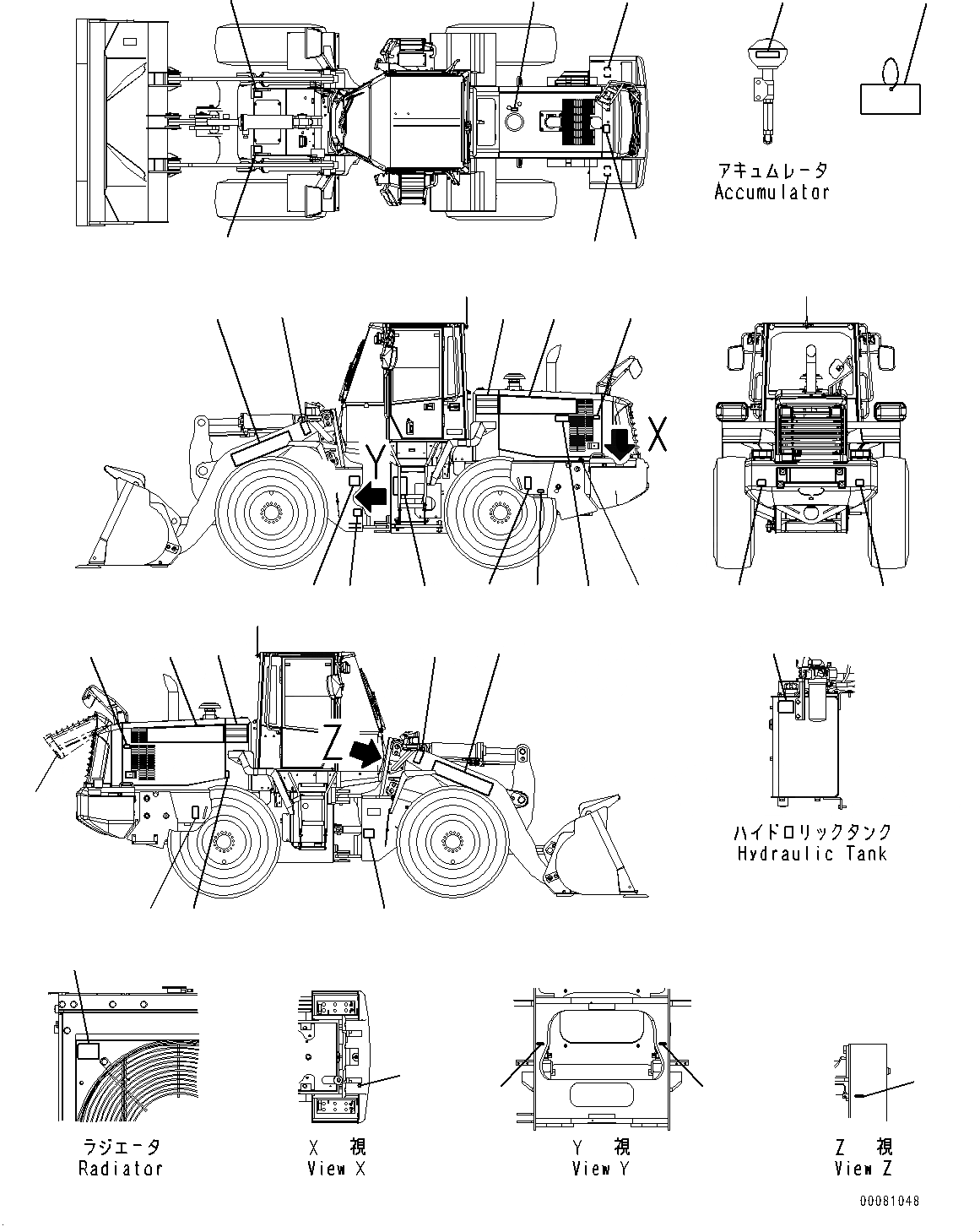 アキュムレータ
Accumulator

X

Y

Z

ハイドロリックタンク
Hydraulic Tank

ラジエータ
Radiator

X 視
View X

Y 視
View Y

Z 視
View Z

00081048