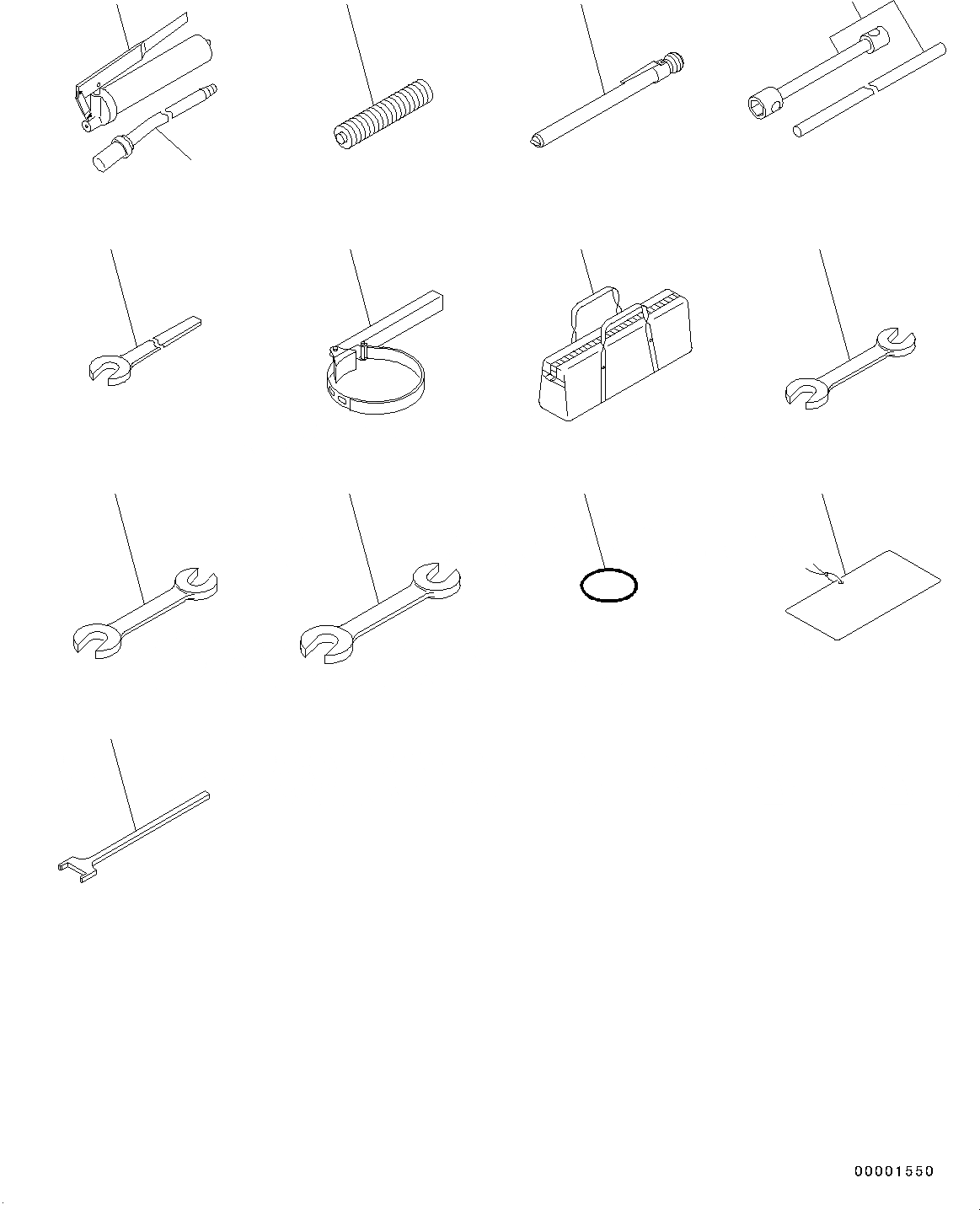 00001550