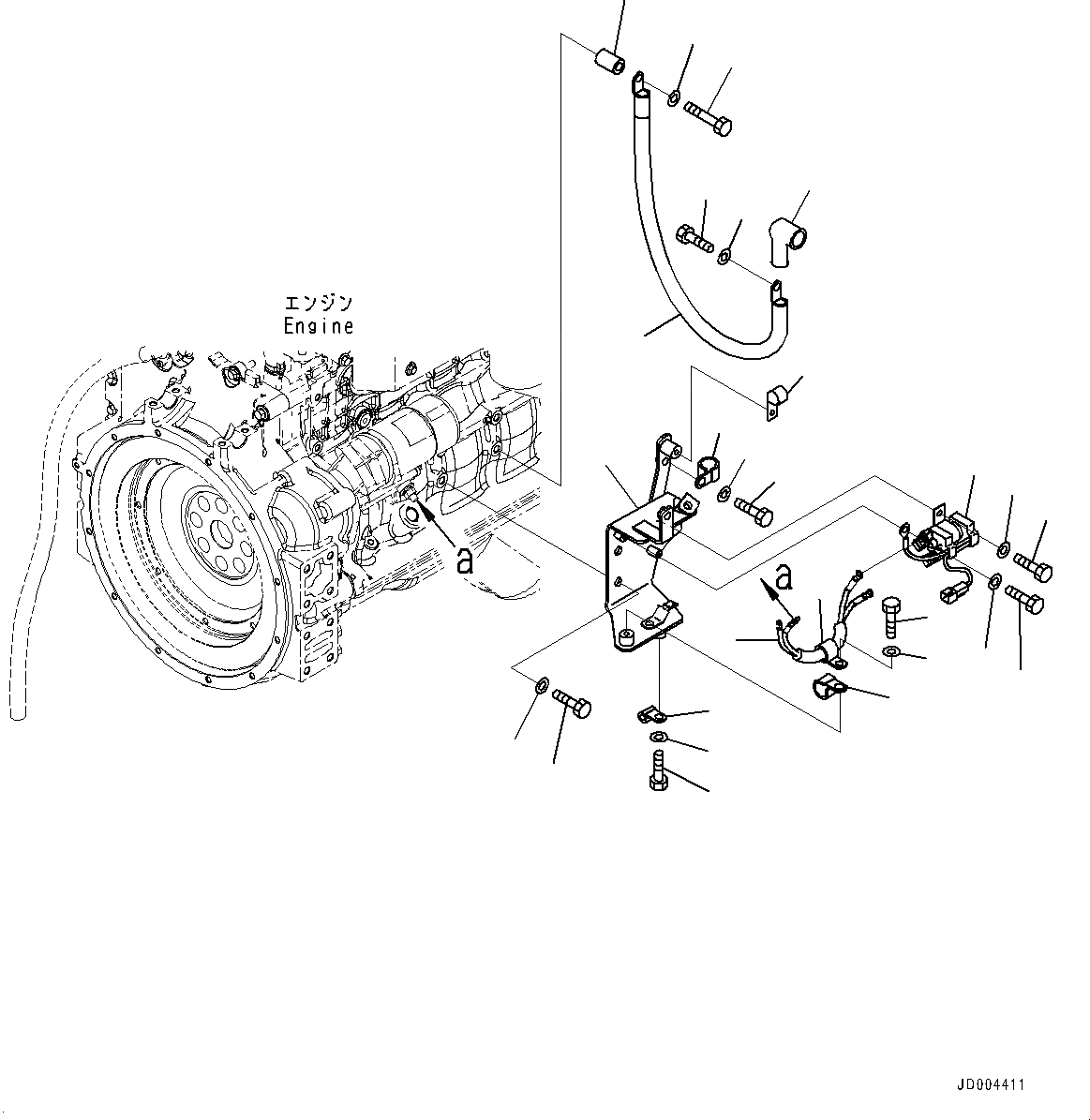 エンジン
Engine

a

a

JD004411