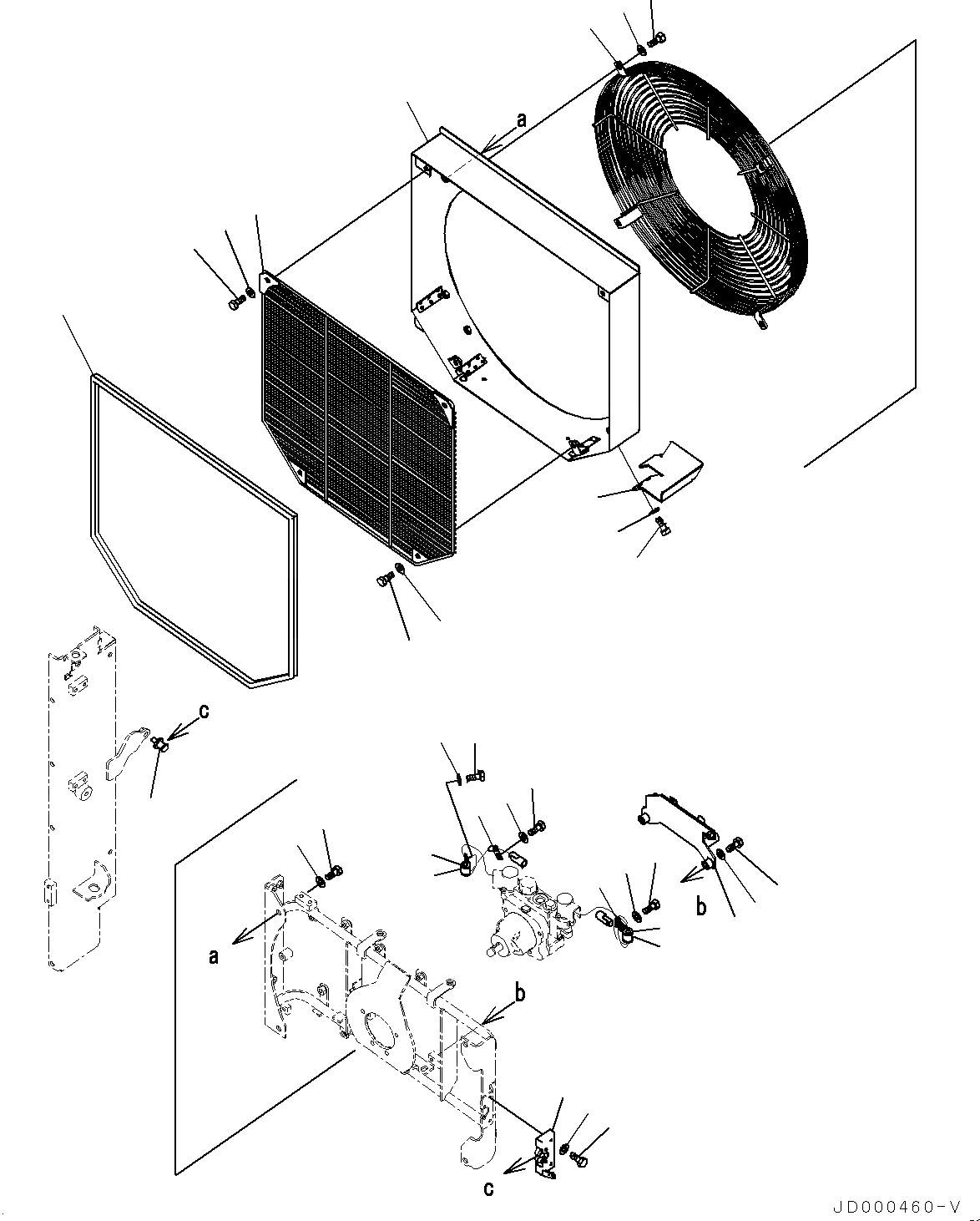 a

c

b

a

b

c

JD000460-V