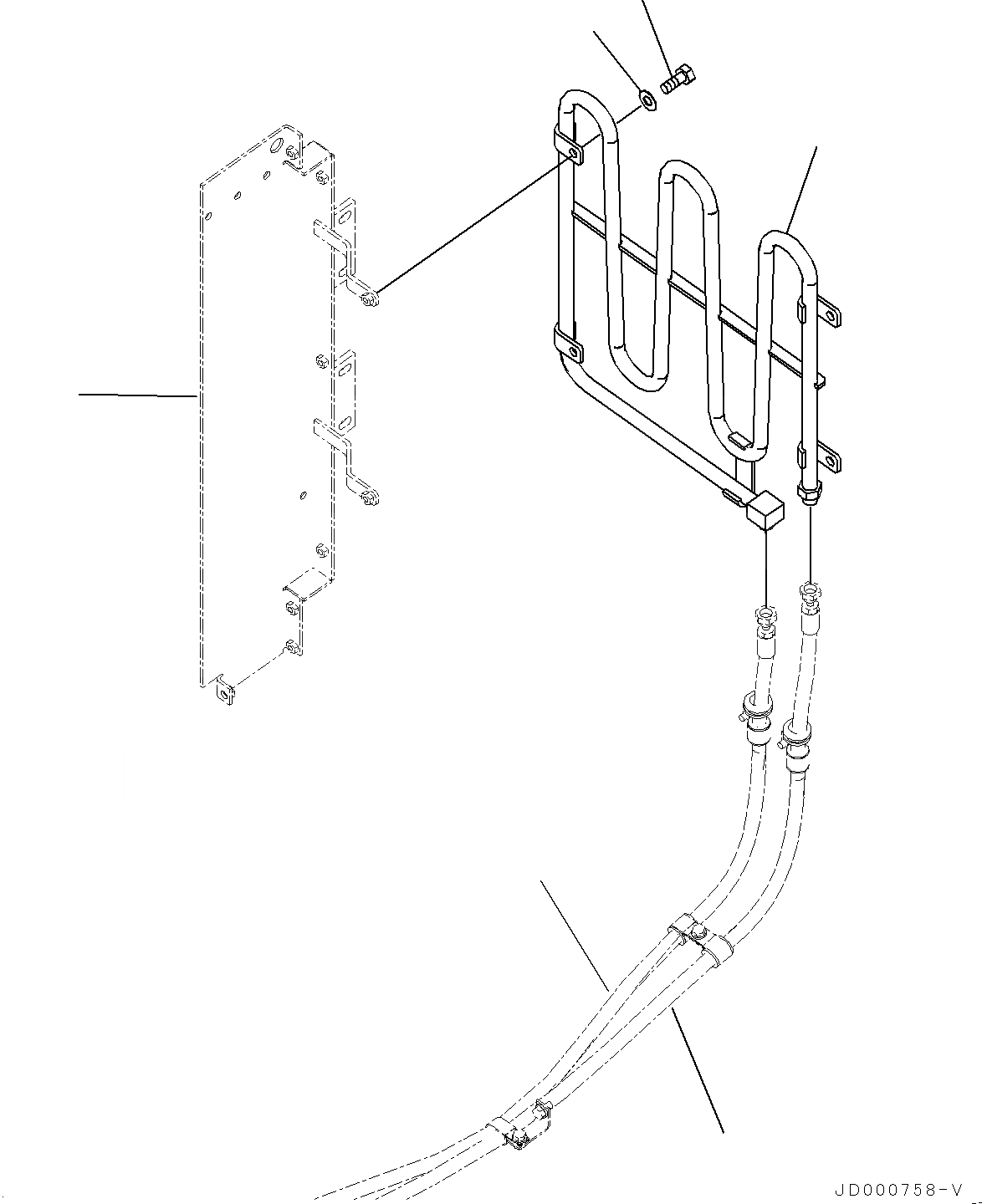 JD000758-V