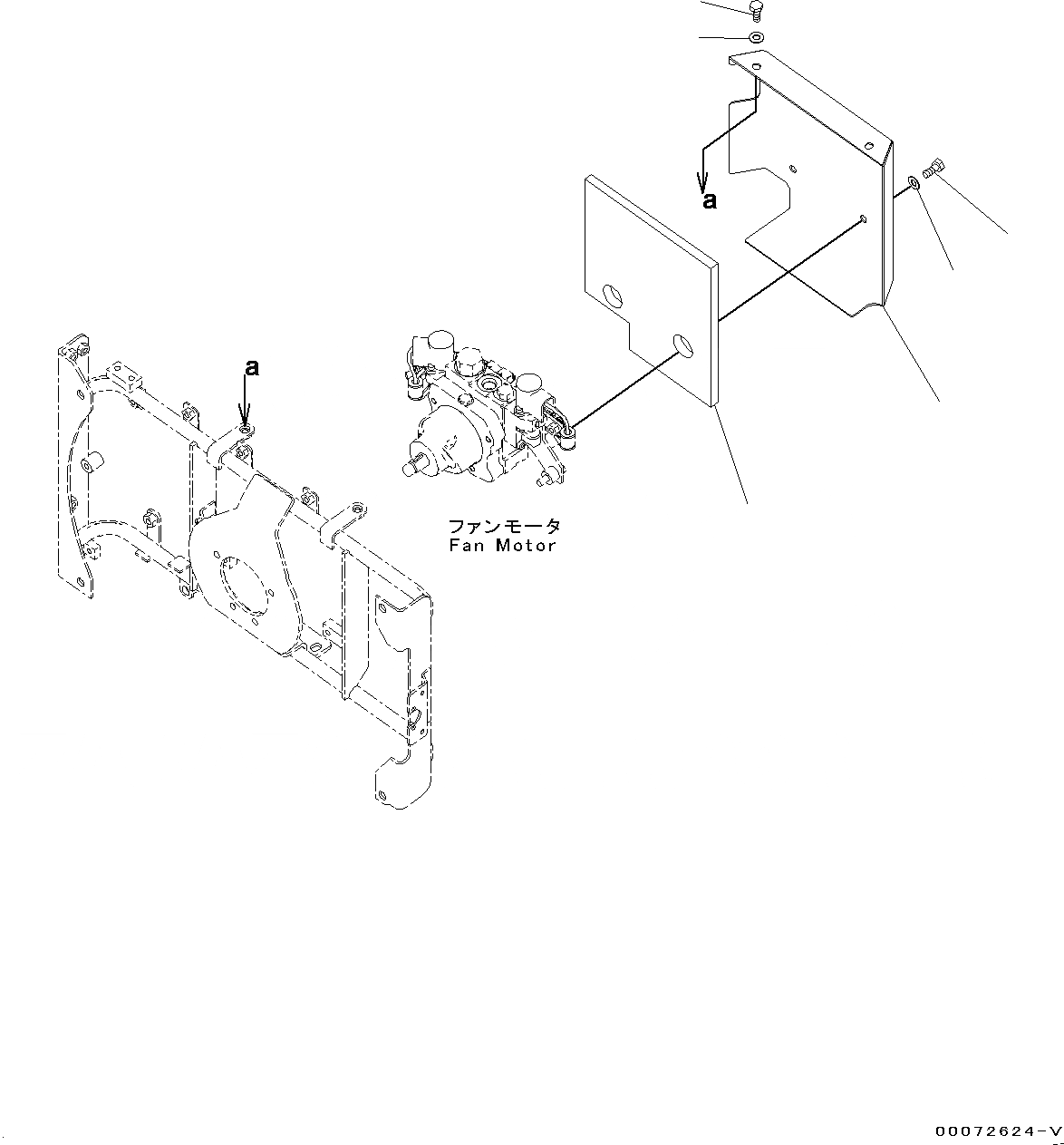 a

a

ファンモータ
Fan Motor

00072624-V