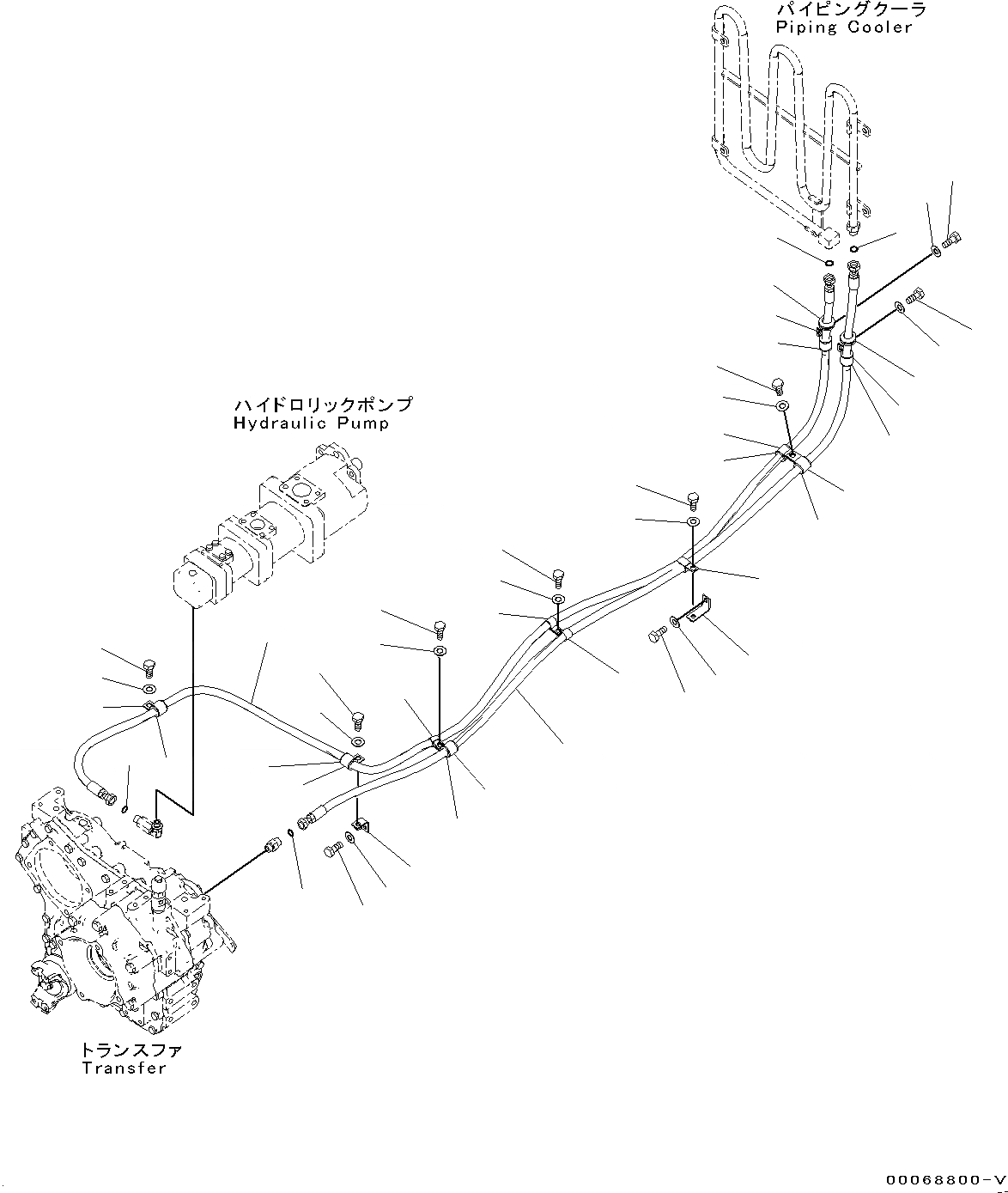 パイピングクーラ
Piping Cooler

ハイドロリックポンプ
Hydraulic Pump

トランスファ
Transfer

00068800-V