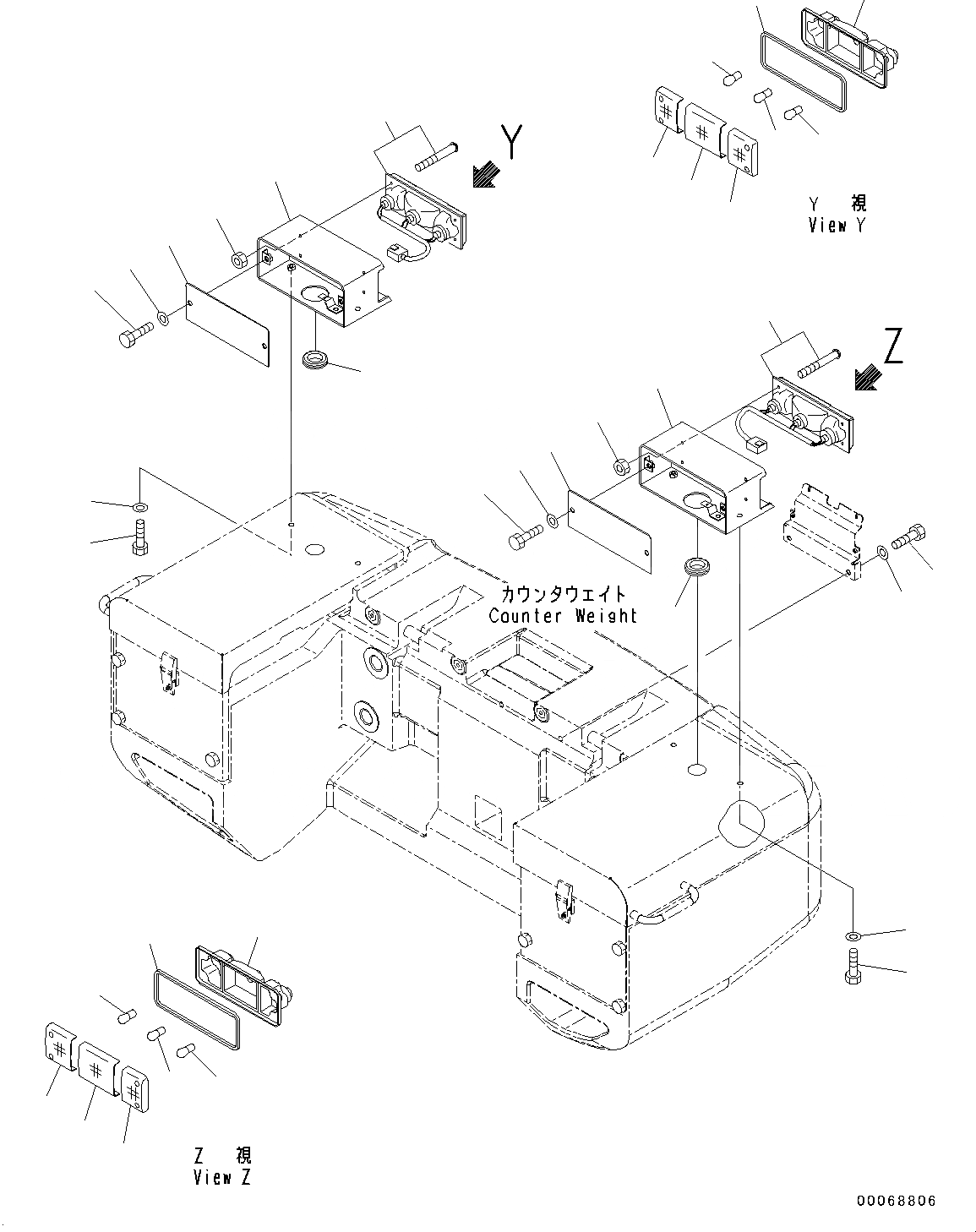 Y

Y 視
View Y

Z

カウンタウェイト
Counter Weight

Z 視
View Z

00068806