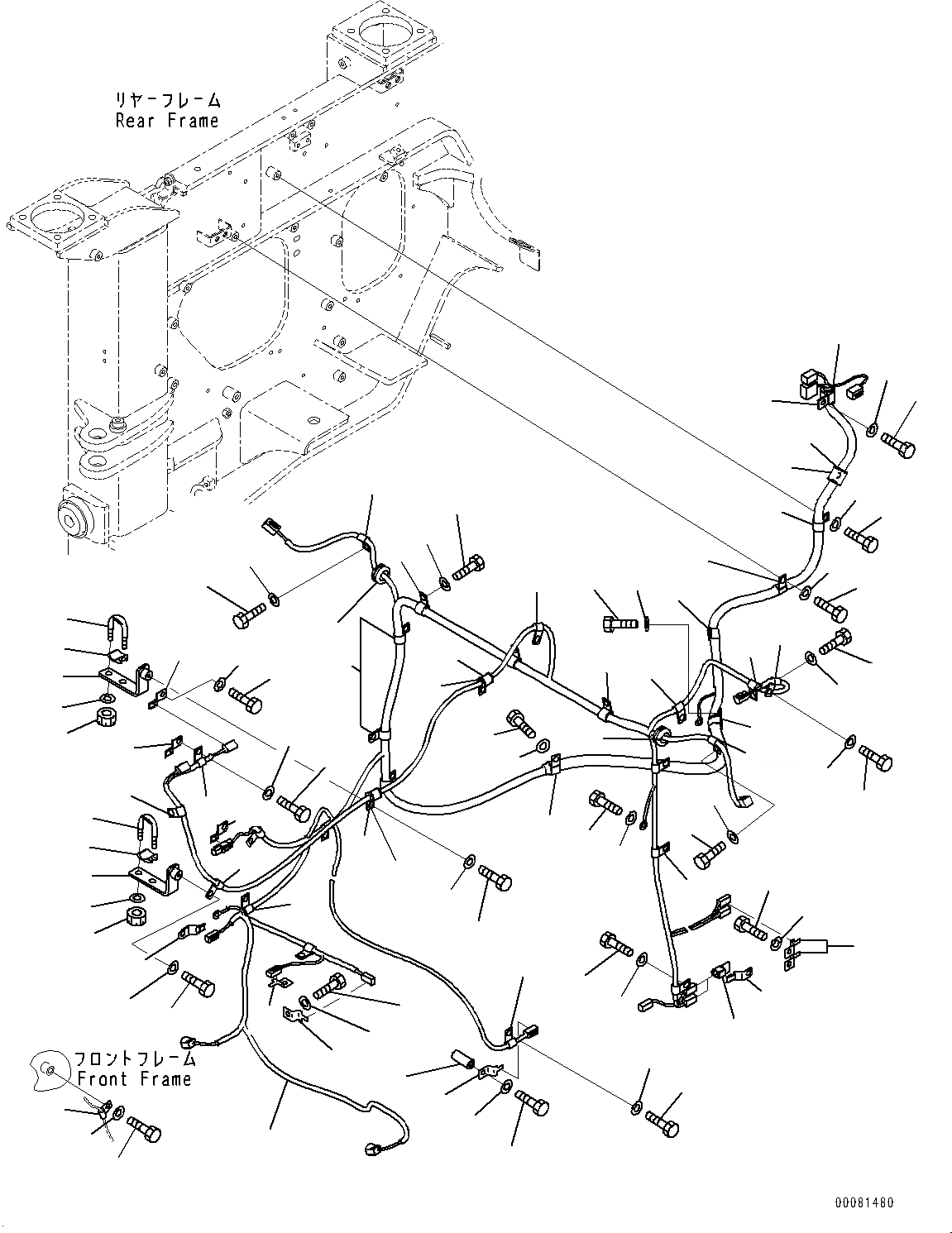 リヤーフレーム
Rear Frame

フロントフレーム
Front Frame

00081480