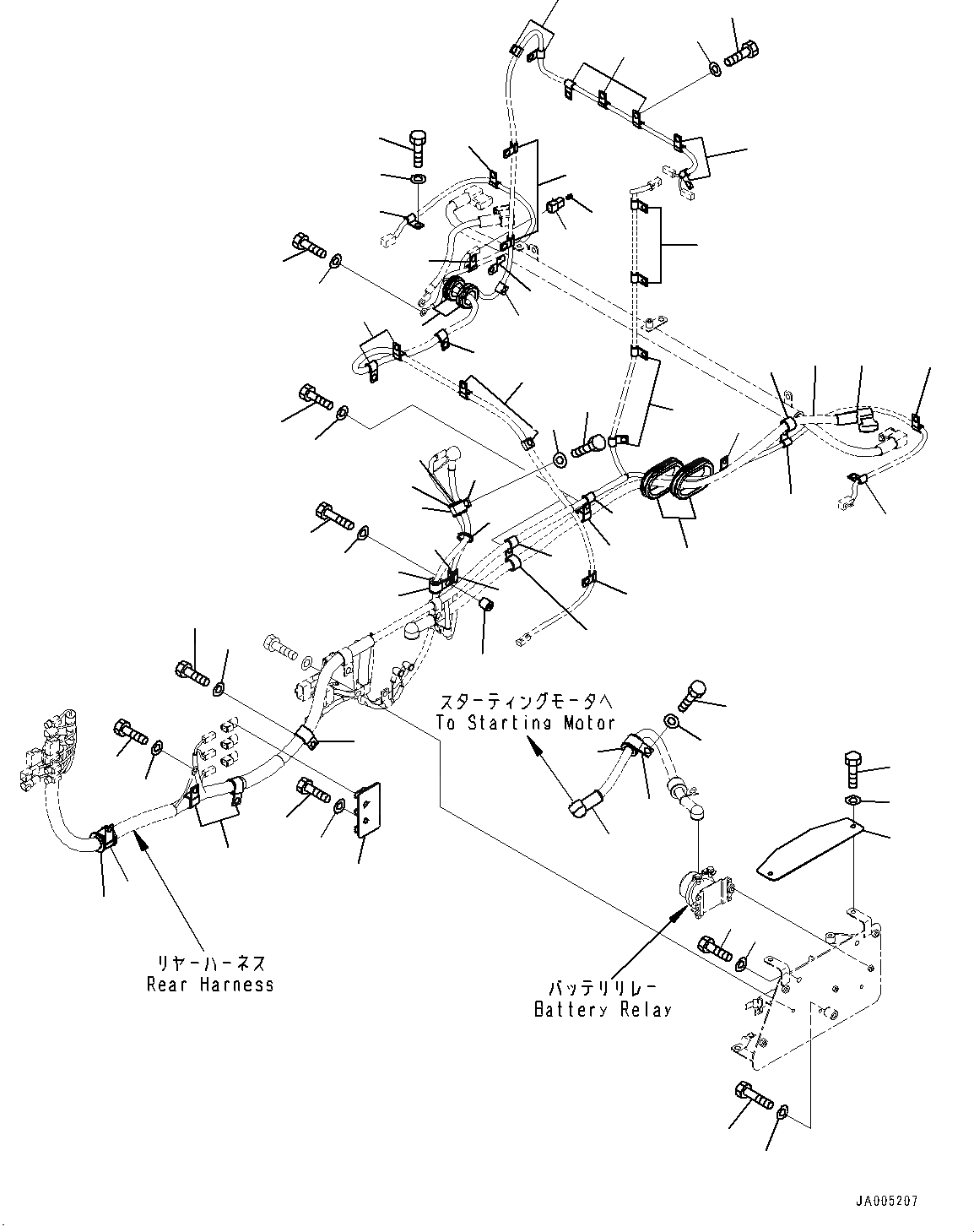 スターティングモータへ
To Starting Motor

リヤーハーネス
Rear Harness

バッテリリレー
Battery Relay

JA005207