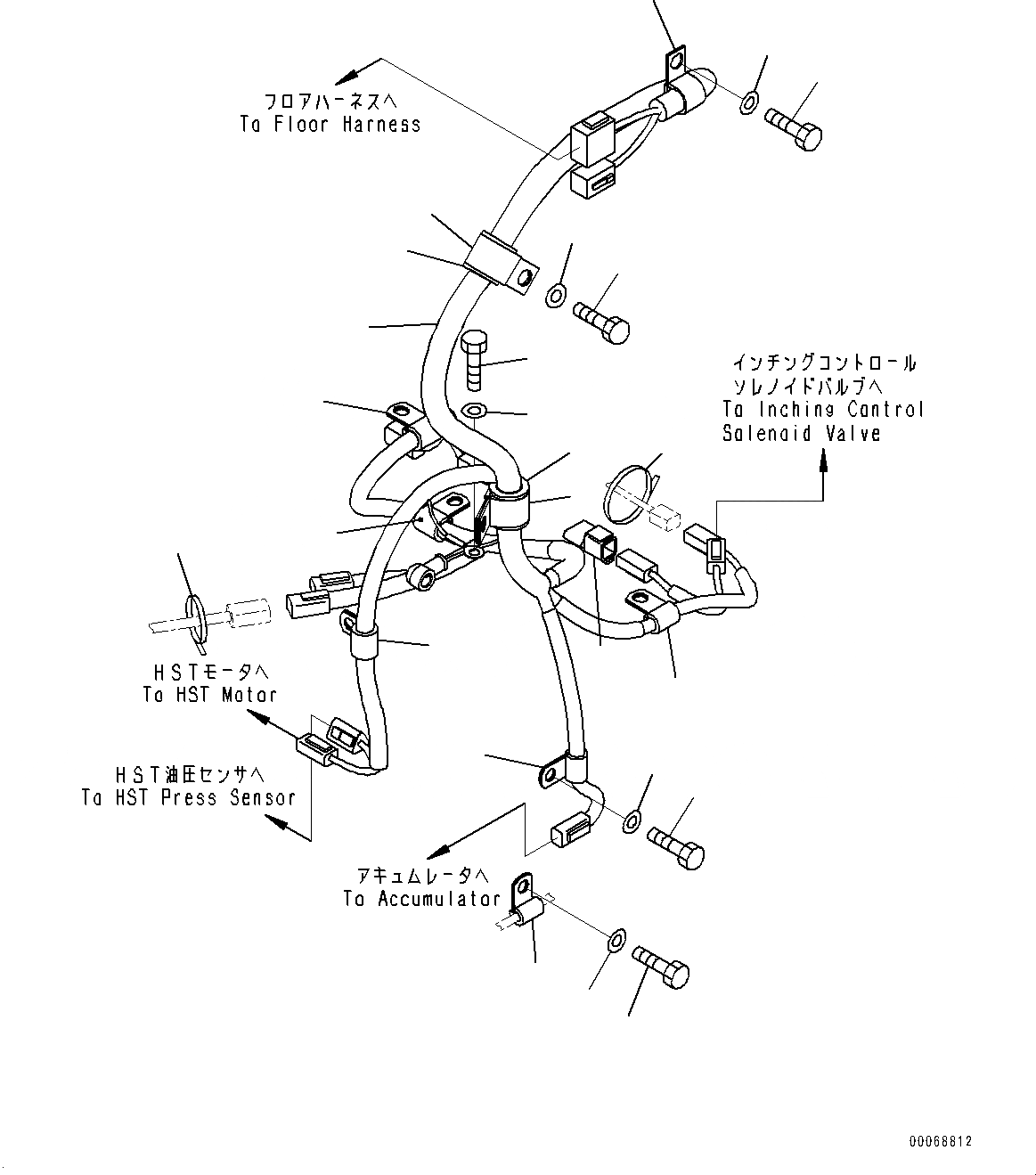 フロアハーネスへ
To Floor Harness

インチングコントロール
ソレノイドバルブへ
To Inching Control
Solenoid Valve

HSTモータへ
To HST Motor

HST油圧センサへ
To HST Press Sensor

アキュムレータへ
To Accumulator

00068812