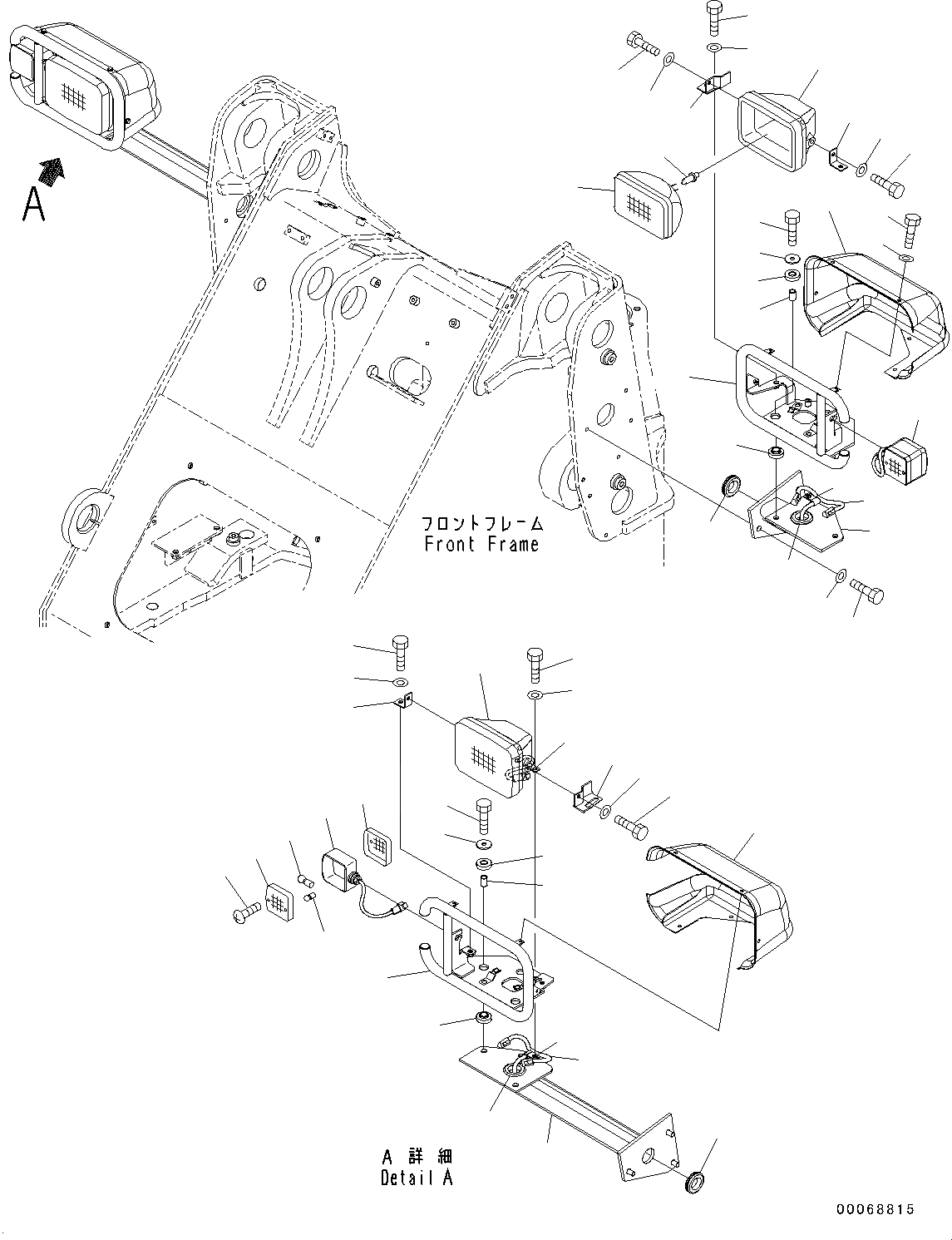 A

フロントフレーム
Front Frame

A 詳細
Detail A

00068815