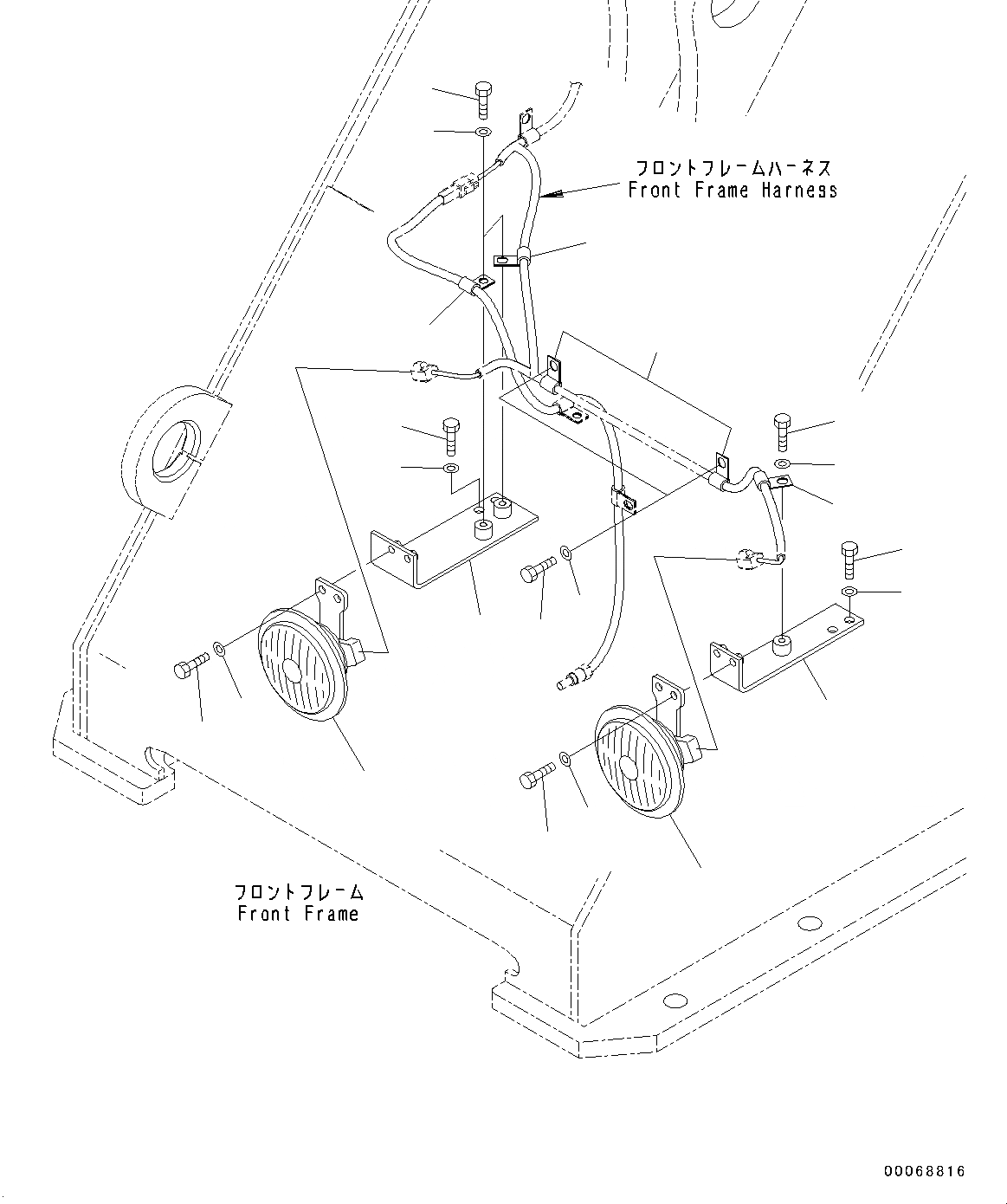 フロントフレームハーネス
Front Frame Harness

フロントフレーム
Front Frame

00068816