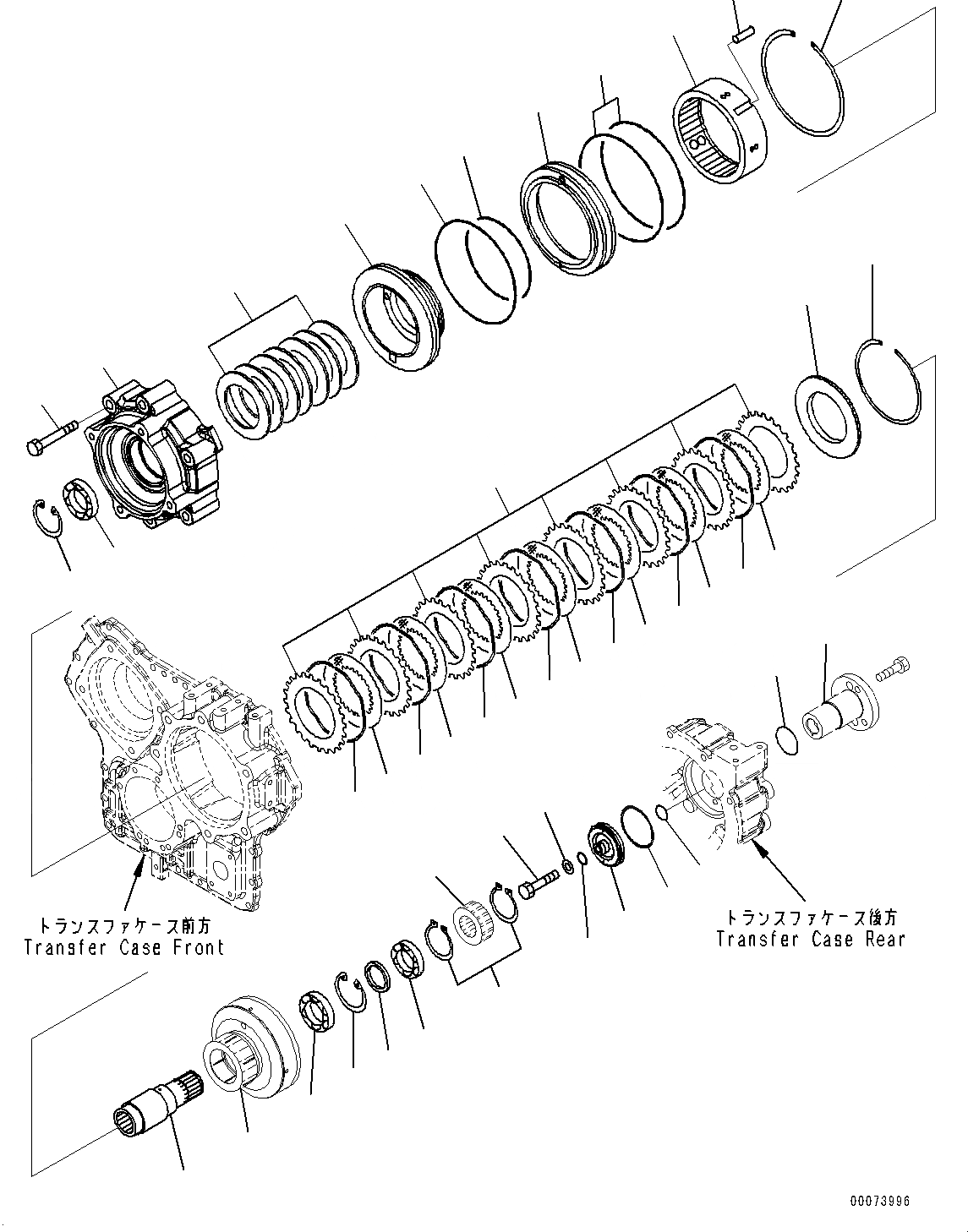 トランスファケース前方
Transfer Case Front

トランスファケース後方
Transfer Case Rear

00073996