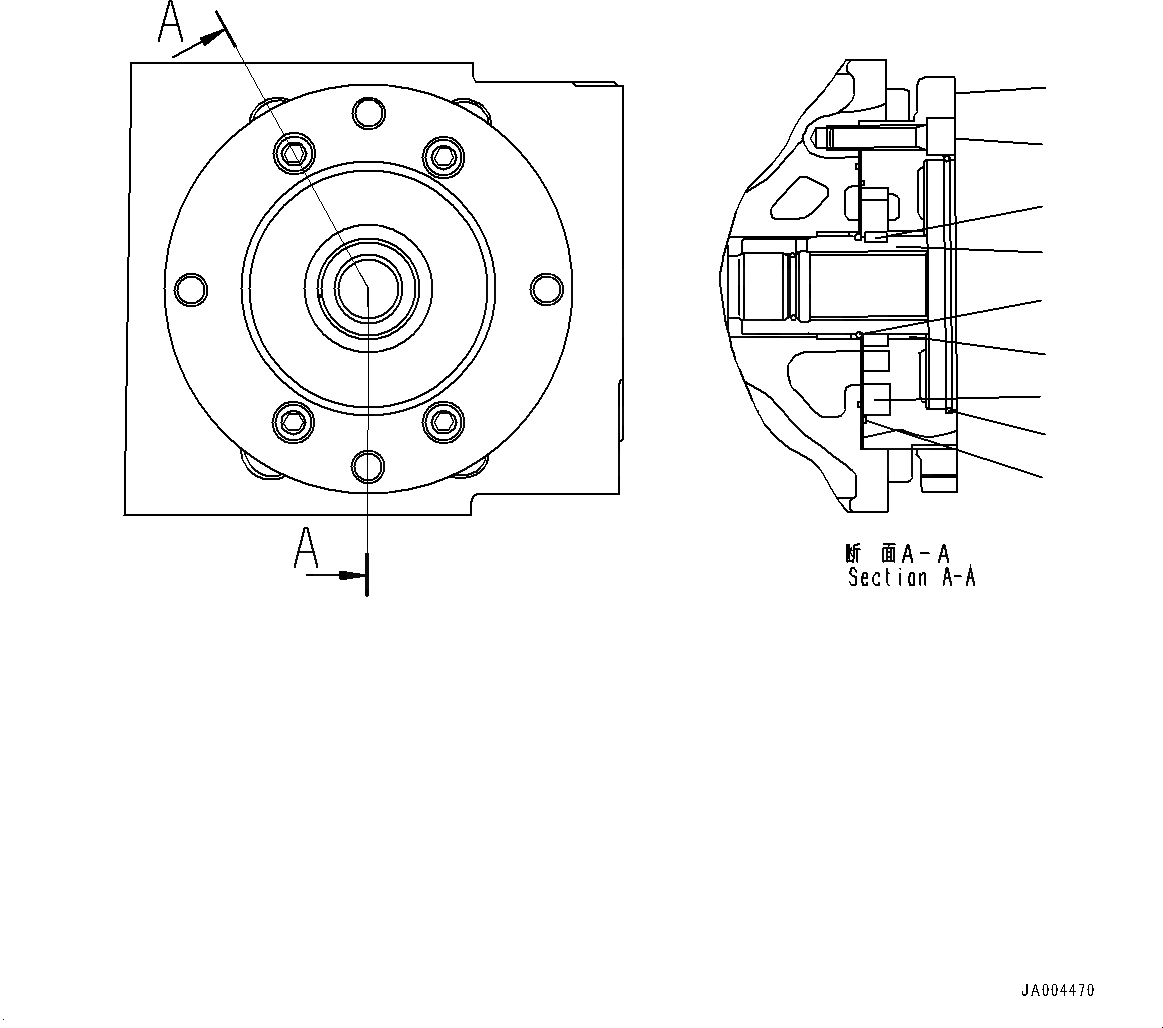 A

A

断 面A-A
Section A-A

JA004470