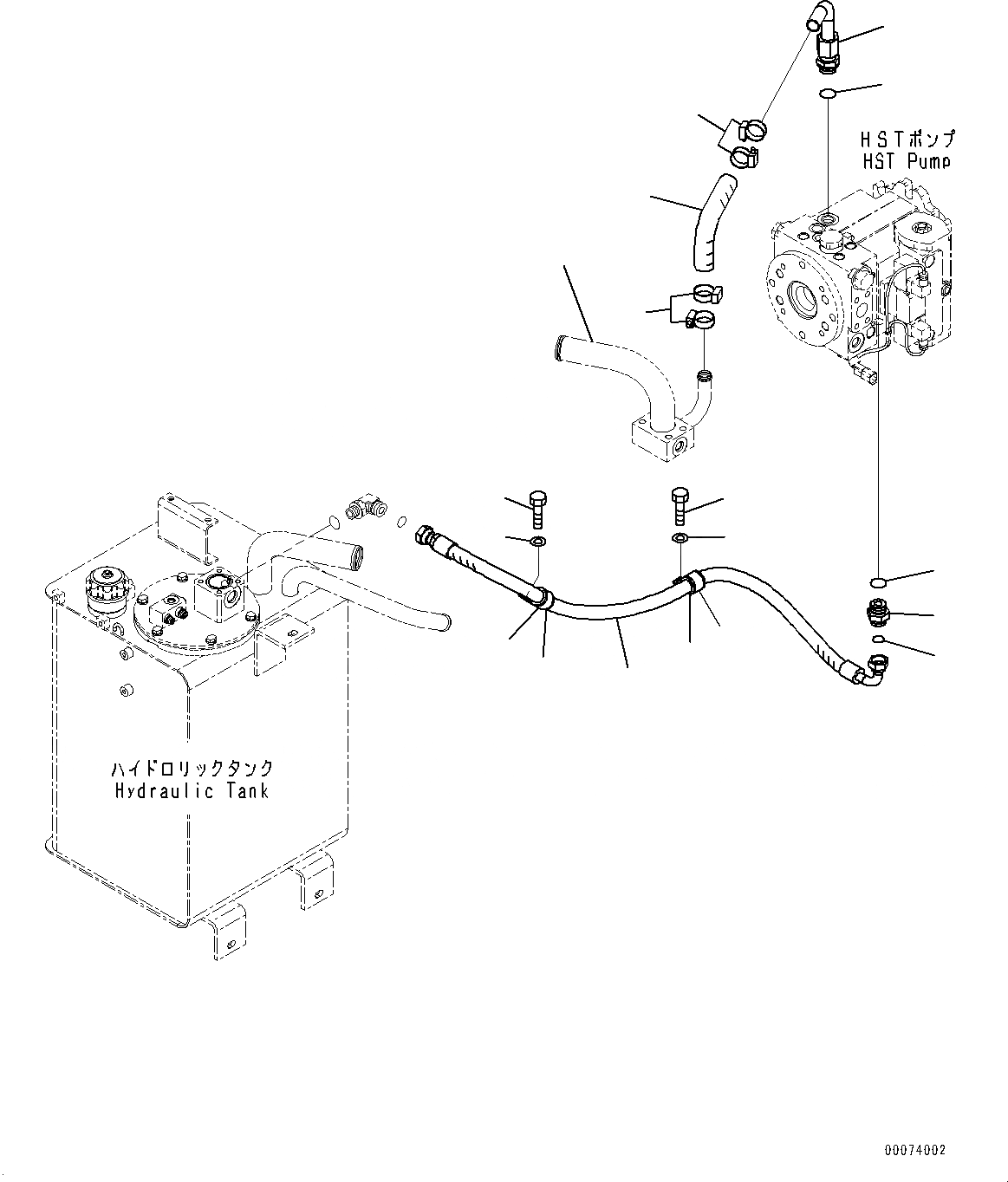 HSTポンプ
HST Pump

ハイドロリックタンク
Hydraulic Tank

00074002