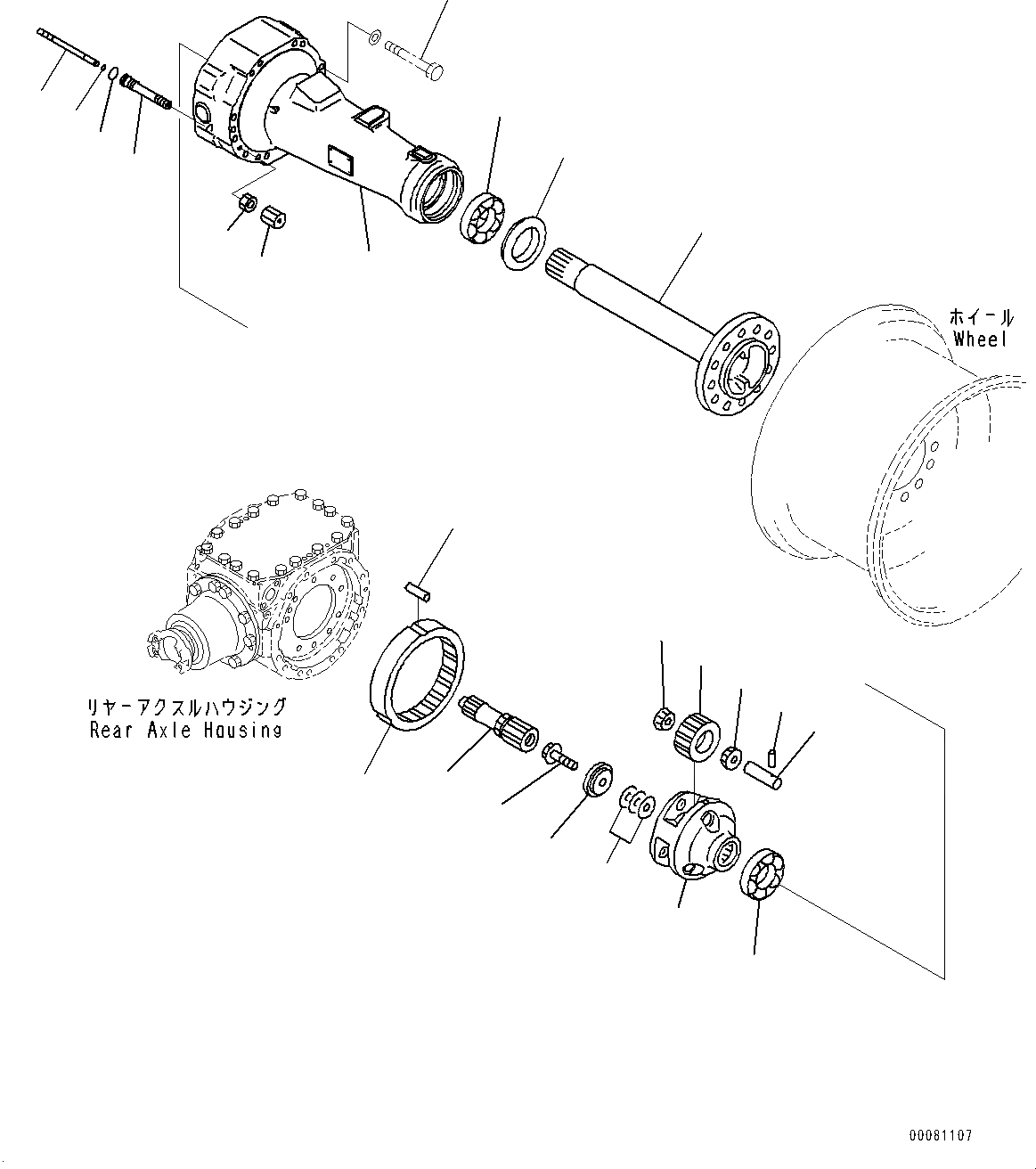 ホイール
Wheel

リヤーアクスルハウジング
Rear Axle Housing

00081107