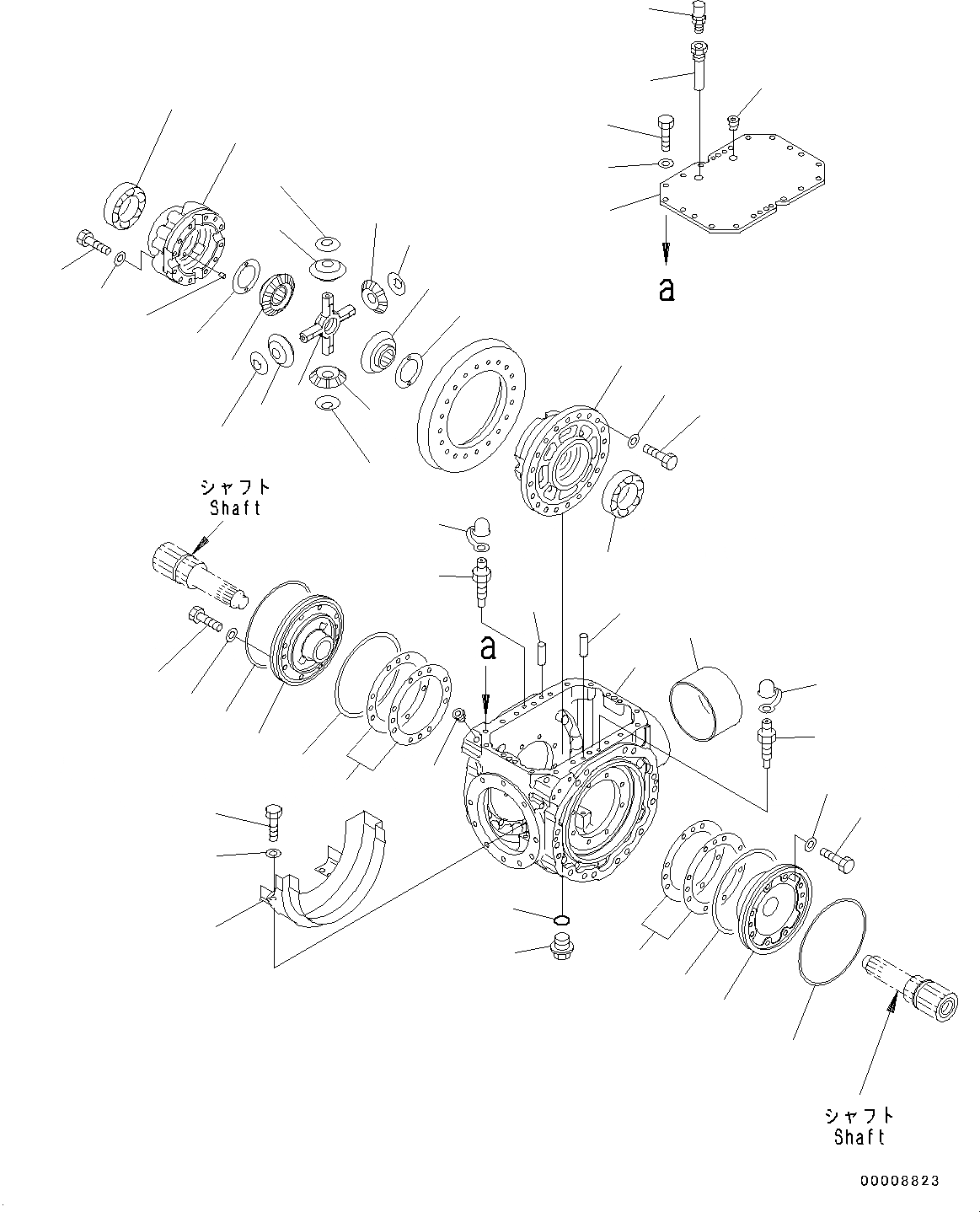 a

シャフト
Shaft

a

シャフト
Shaft

00008823