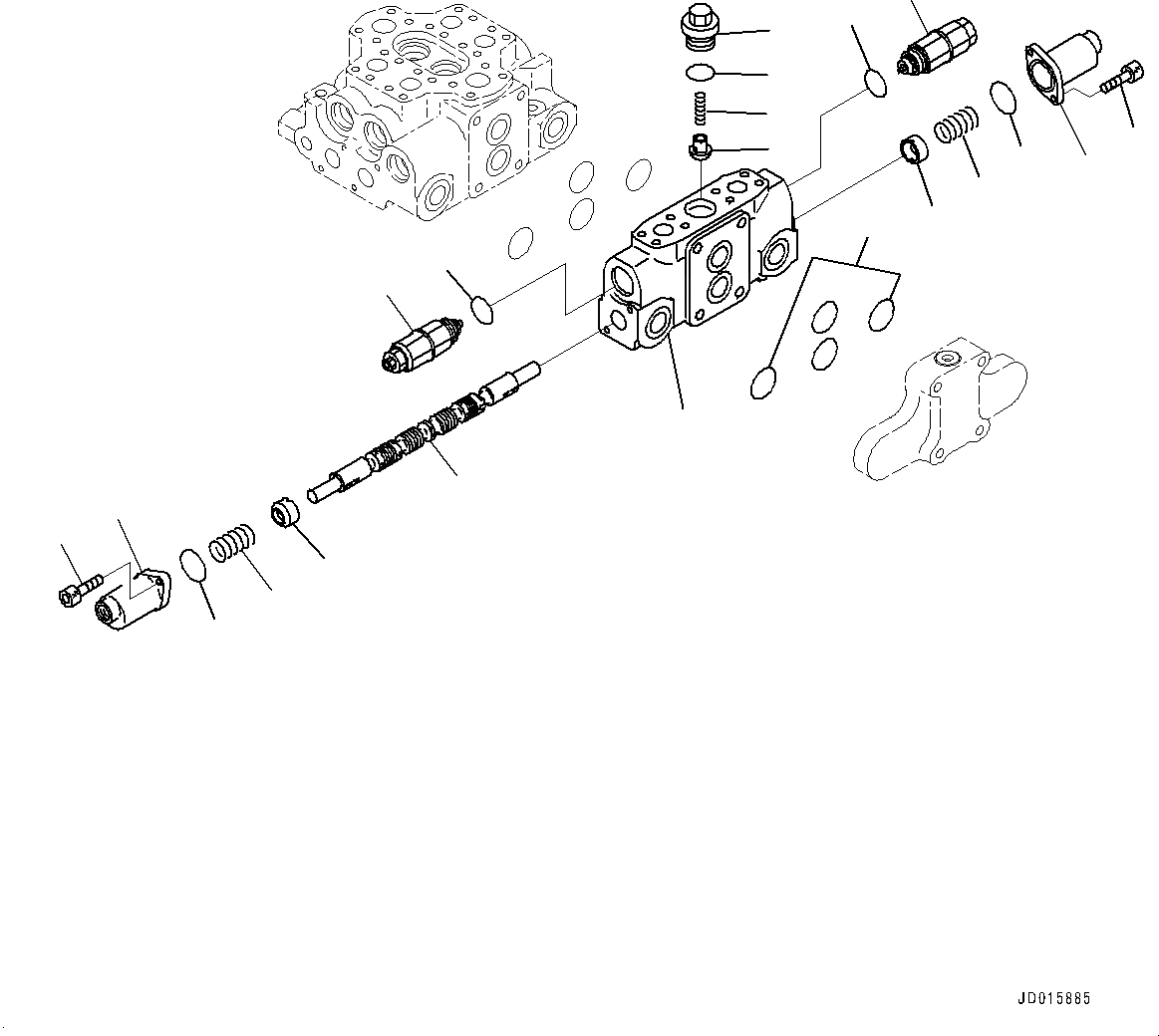 JD015885