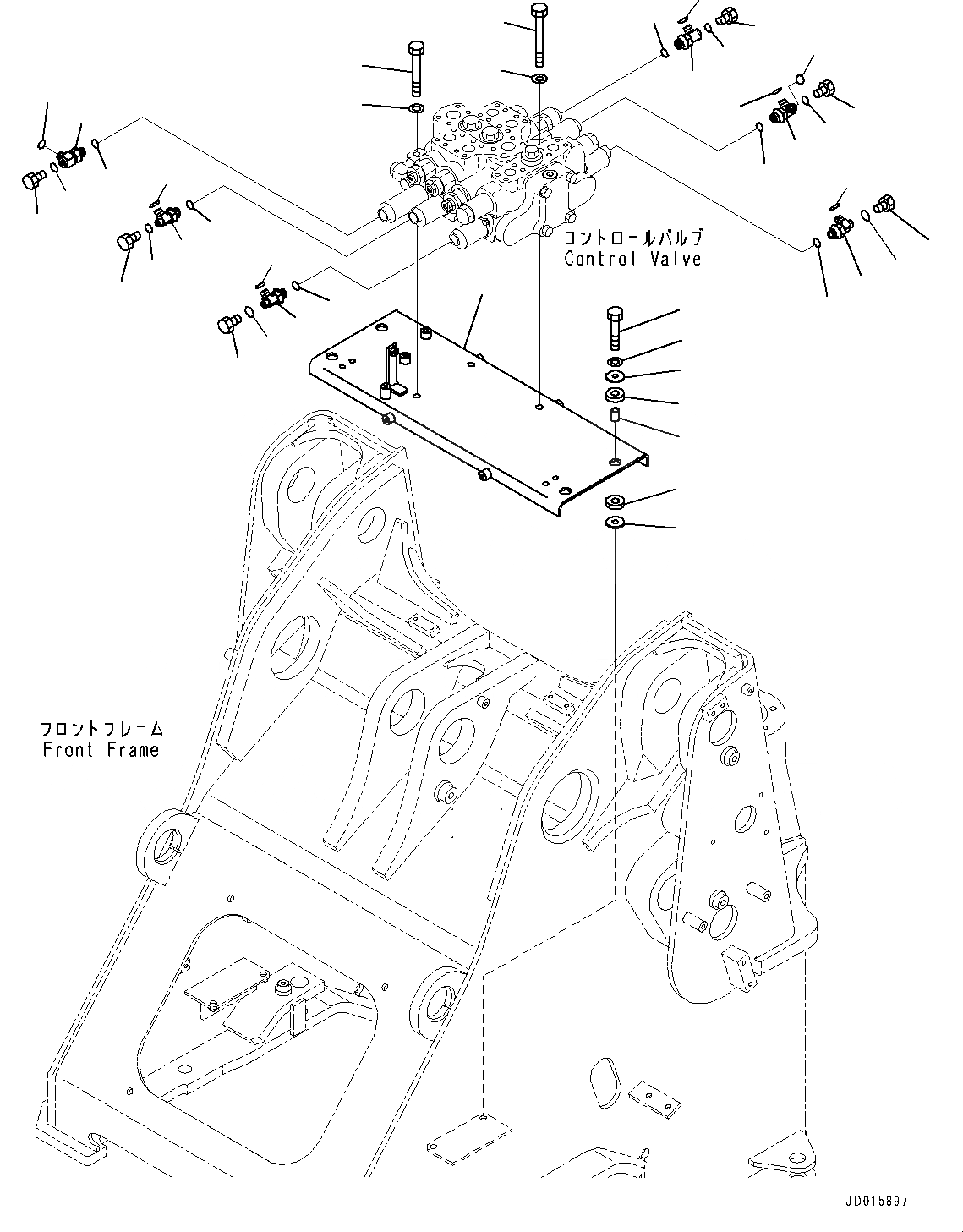 コントロールバルブ
Control Valve

フロントフレーム
Front Frame

JD015897