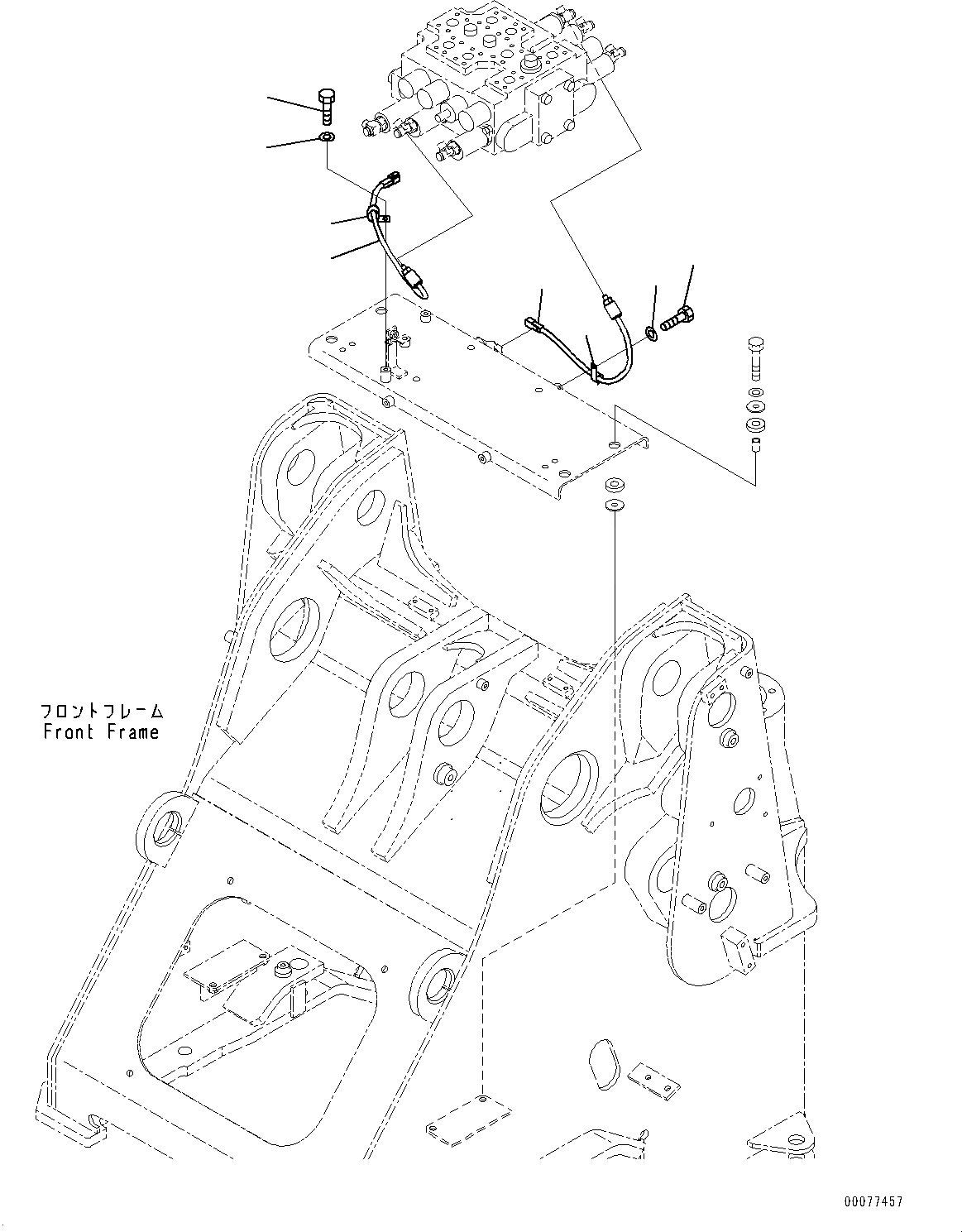 フロントフレーム
Front Frame

00077457