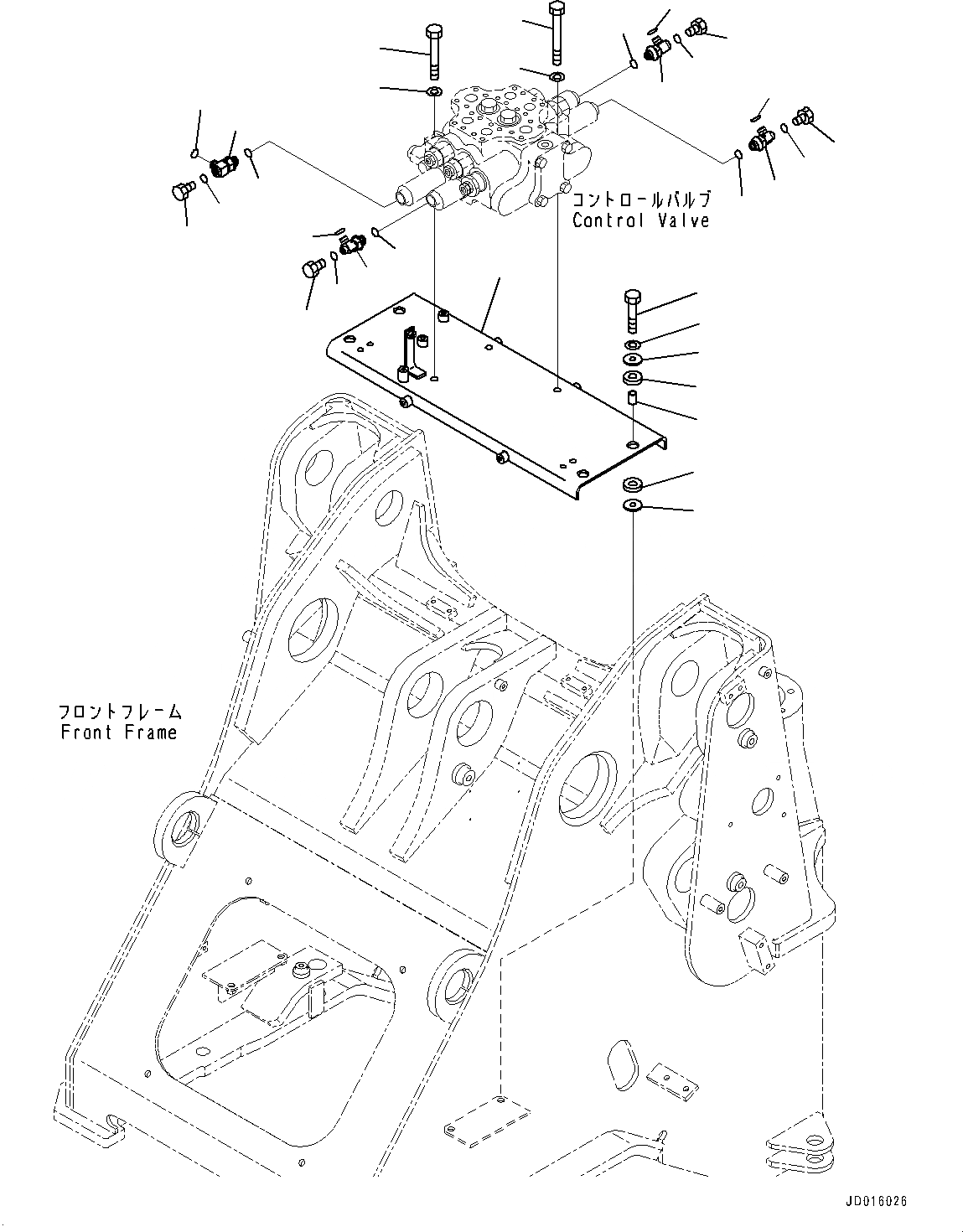 コントロールバルブ
Control Valve

フロントフレーム
Front Frame

JD016026