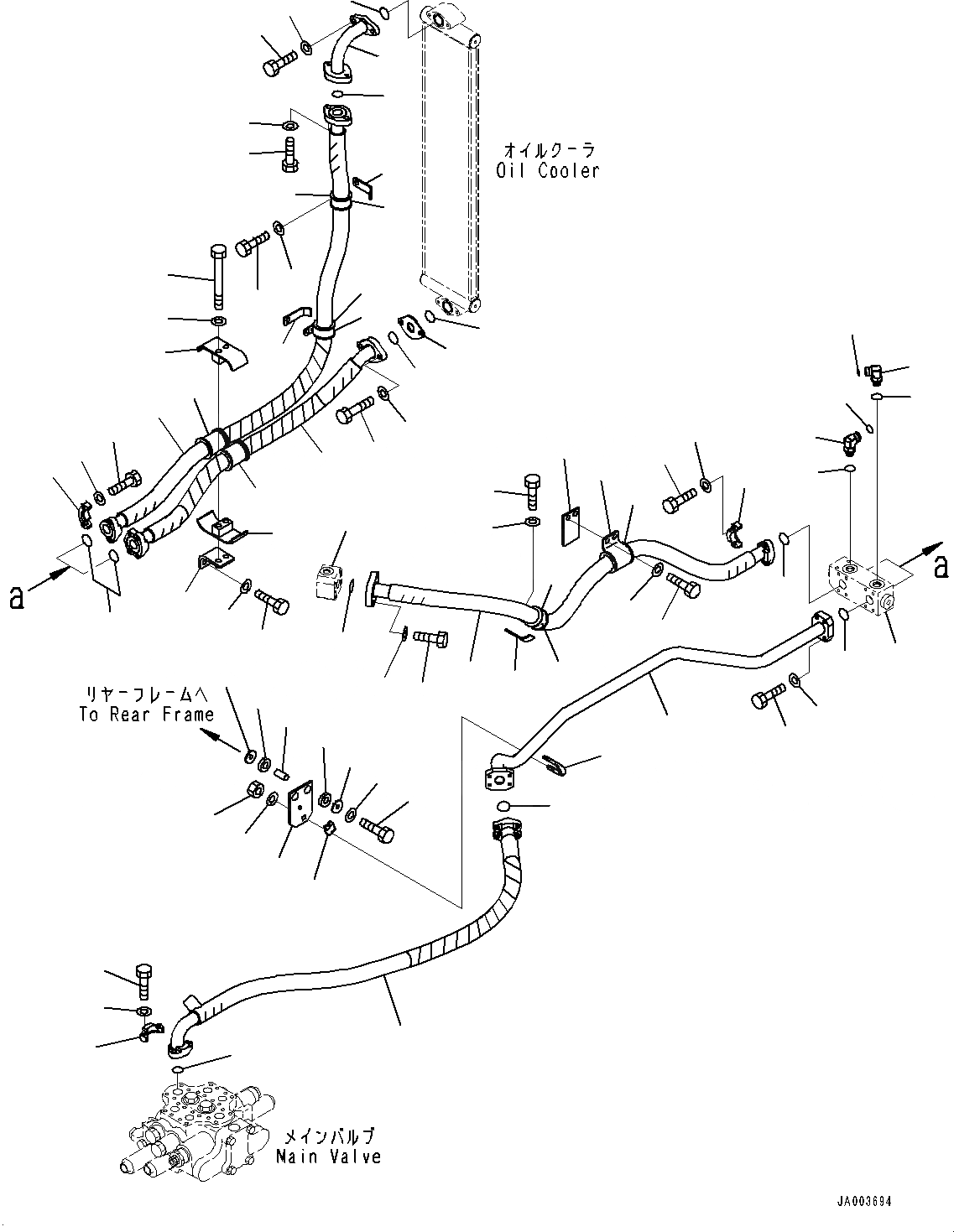 オイルクーラ
Oil Cooler

a

a

リヤーフレームへ
To Rear Frame

メインバルブ
Main Valve

JA003694