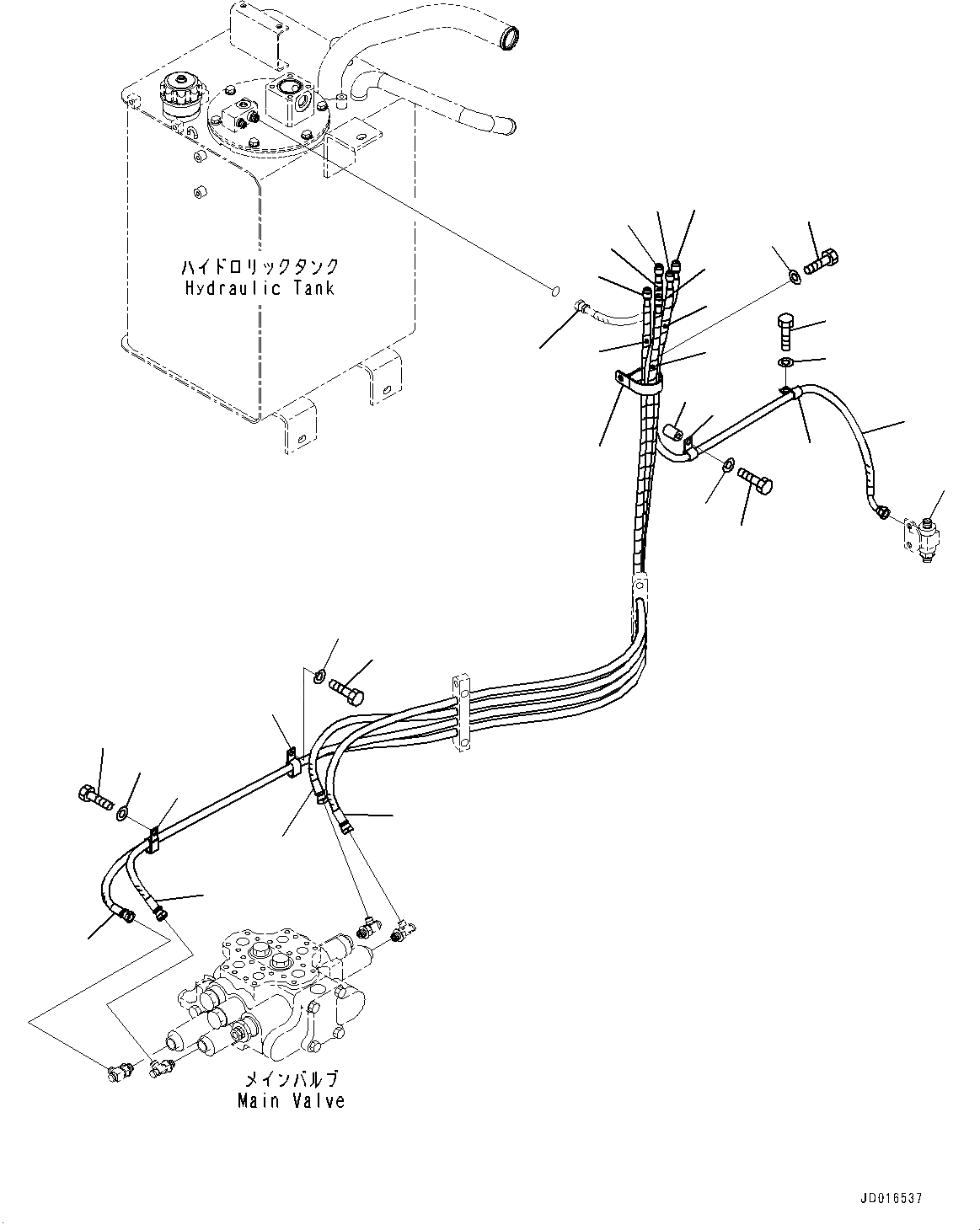 ハイドロリックタンク
Hydraulic Tank

メインバルブ
Main Valve

JD016537