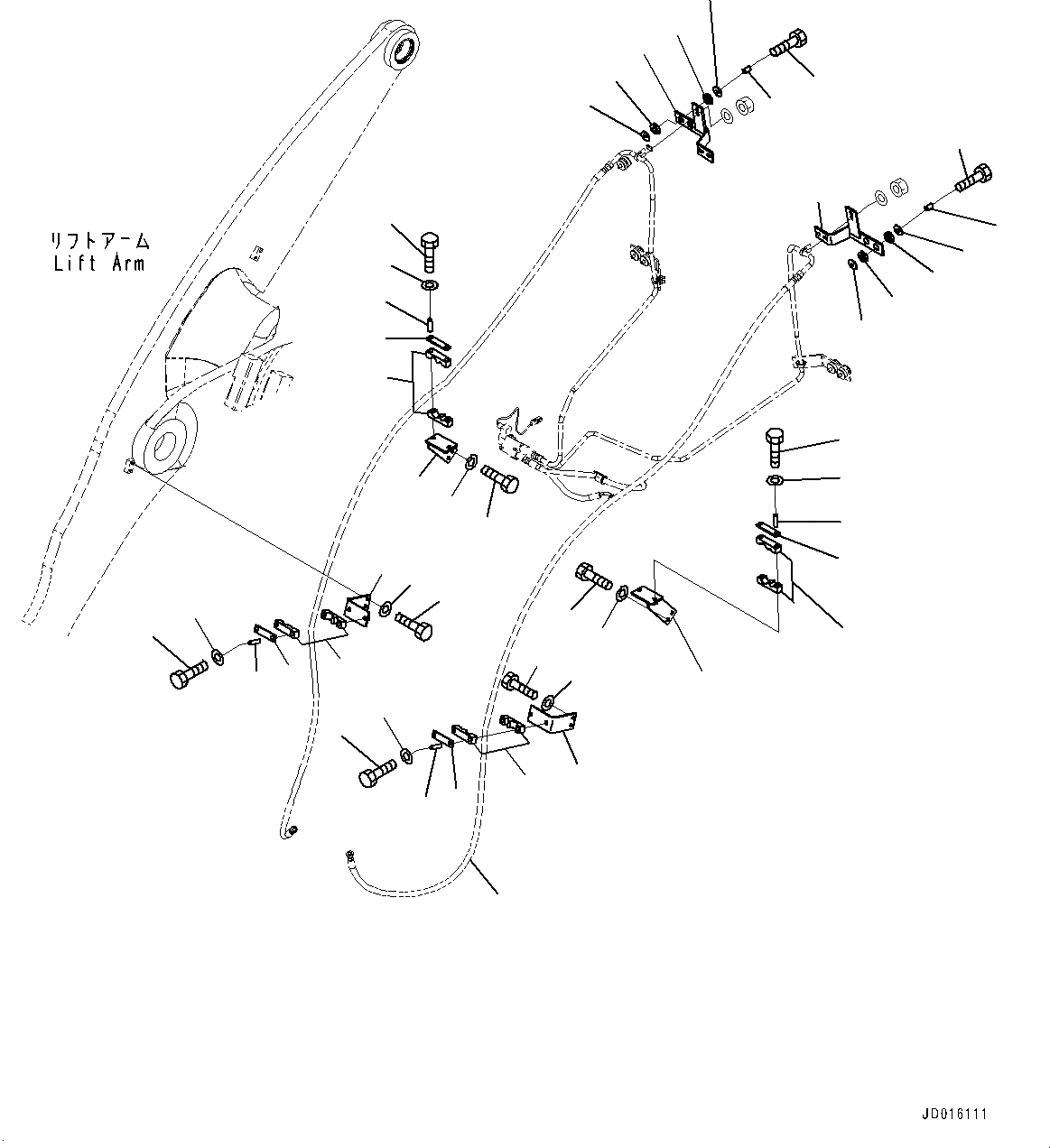 リフトアーム
Lift Arm

JD016111