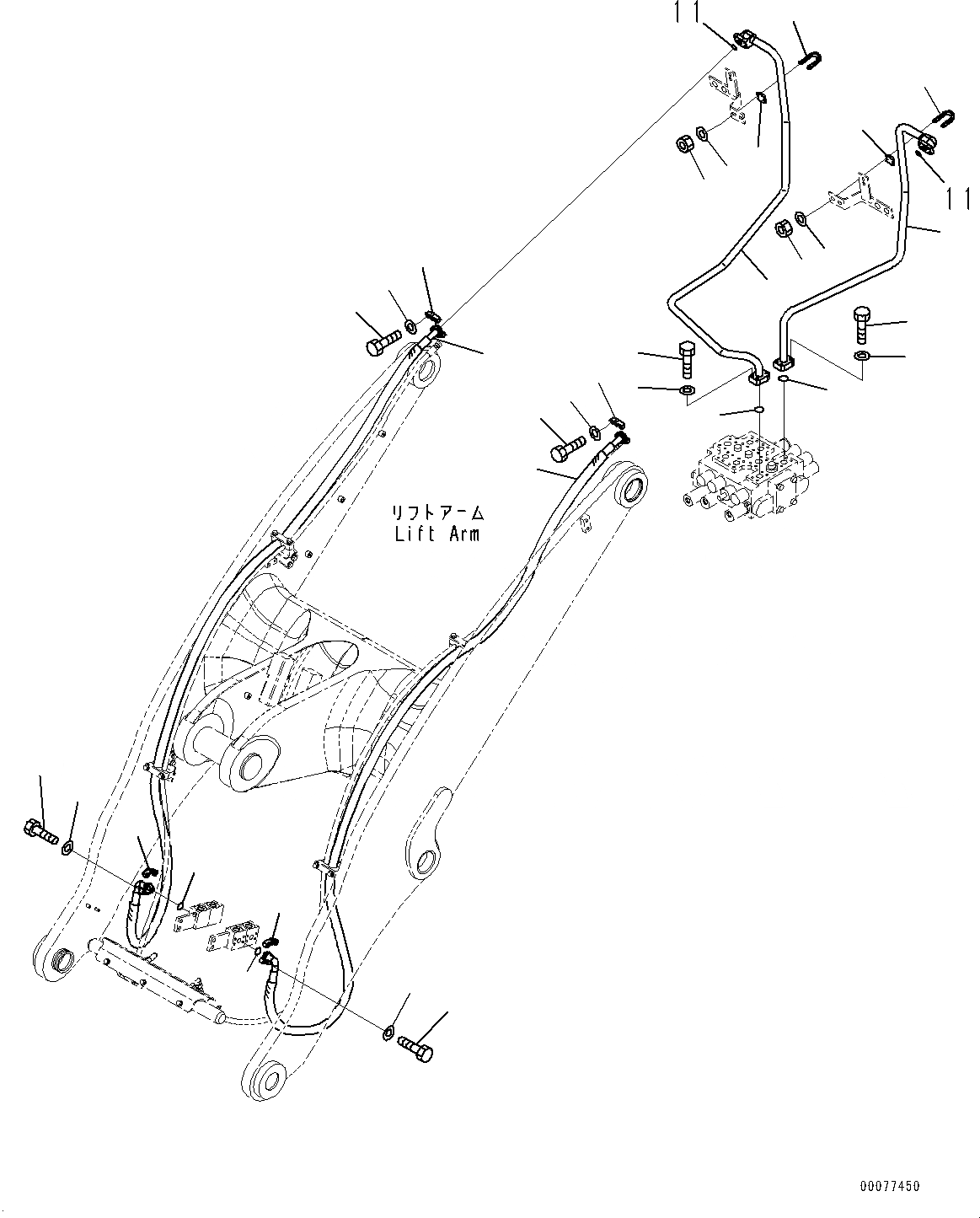 11

11

リフトアーム
Lift Arm

00077450