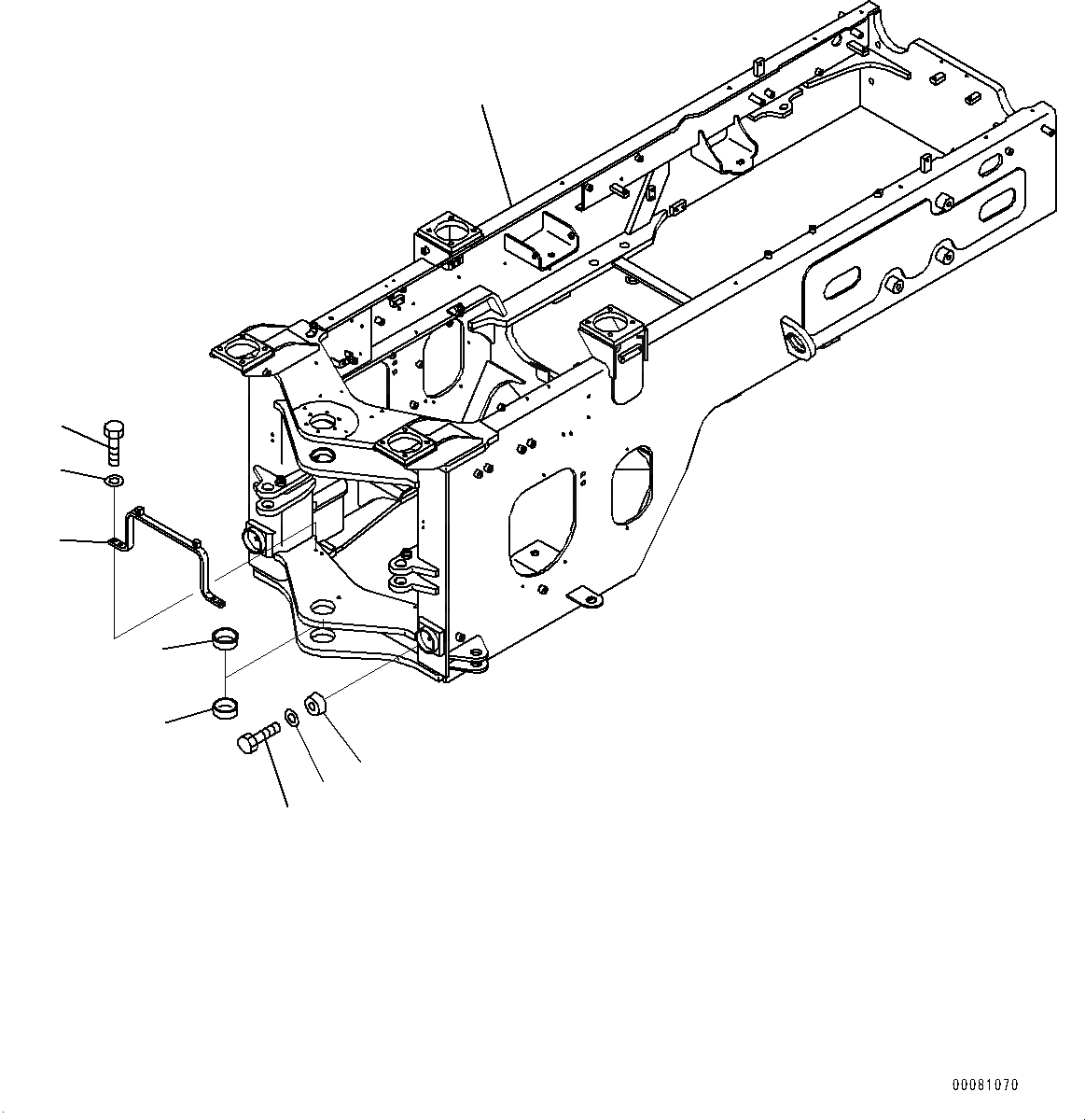 00081070