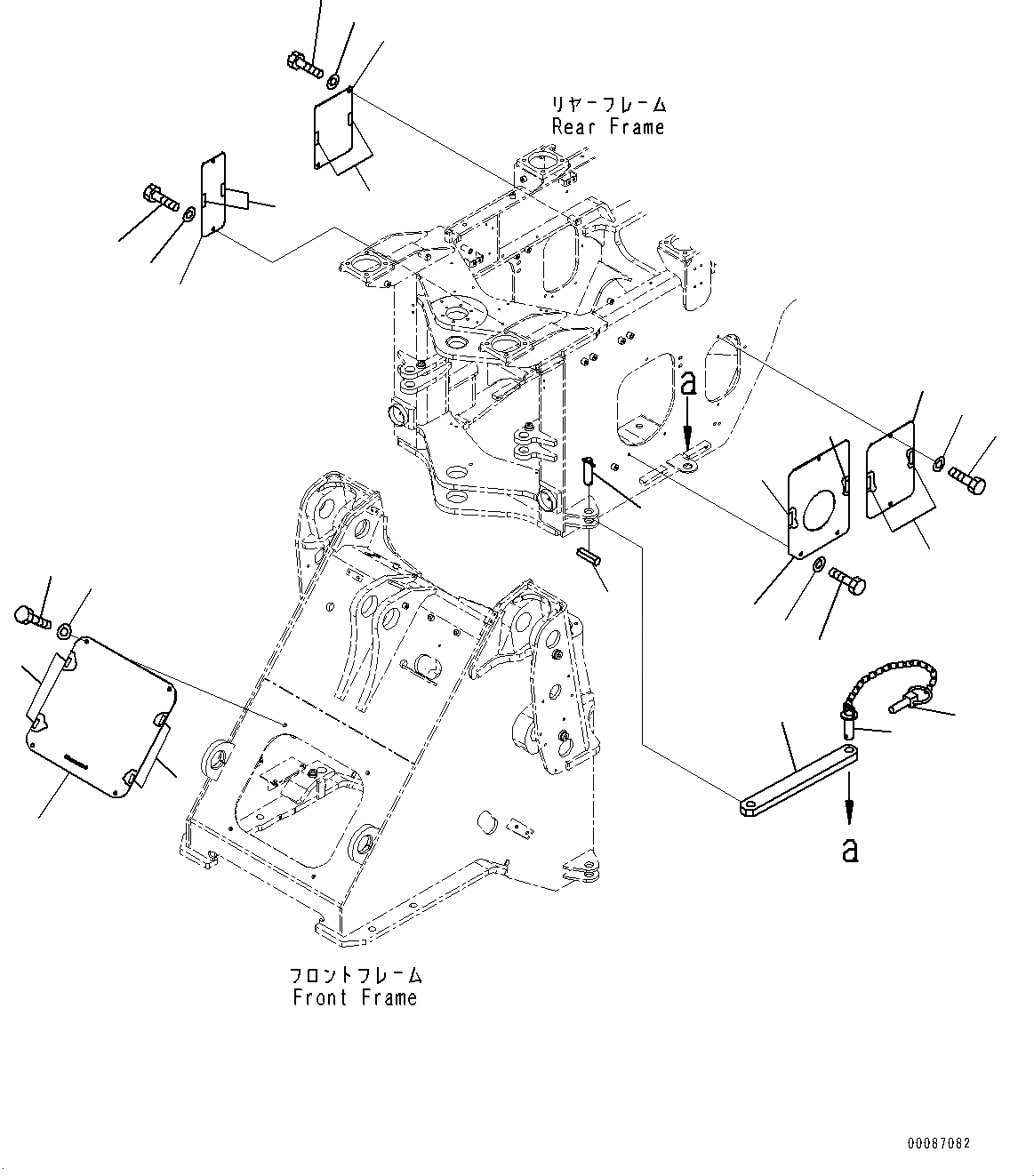 リヤーフレーム
Rear Frame

a

a

フロントフレーム
Front Frame

00087082