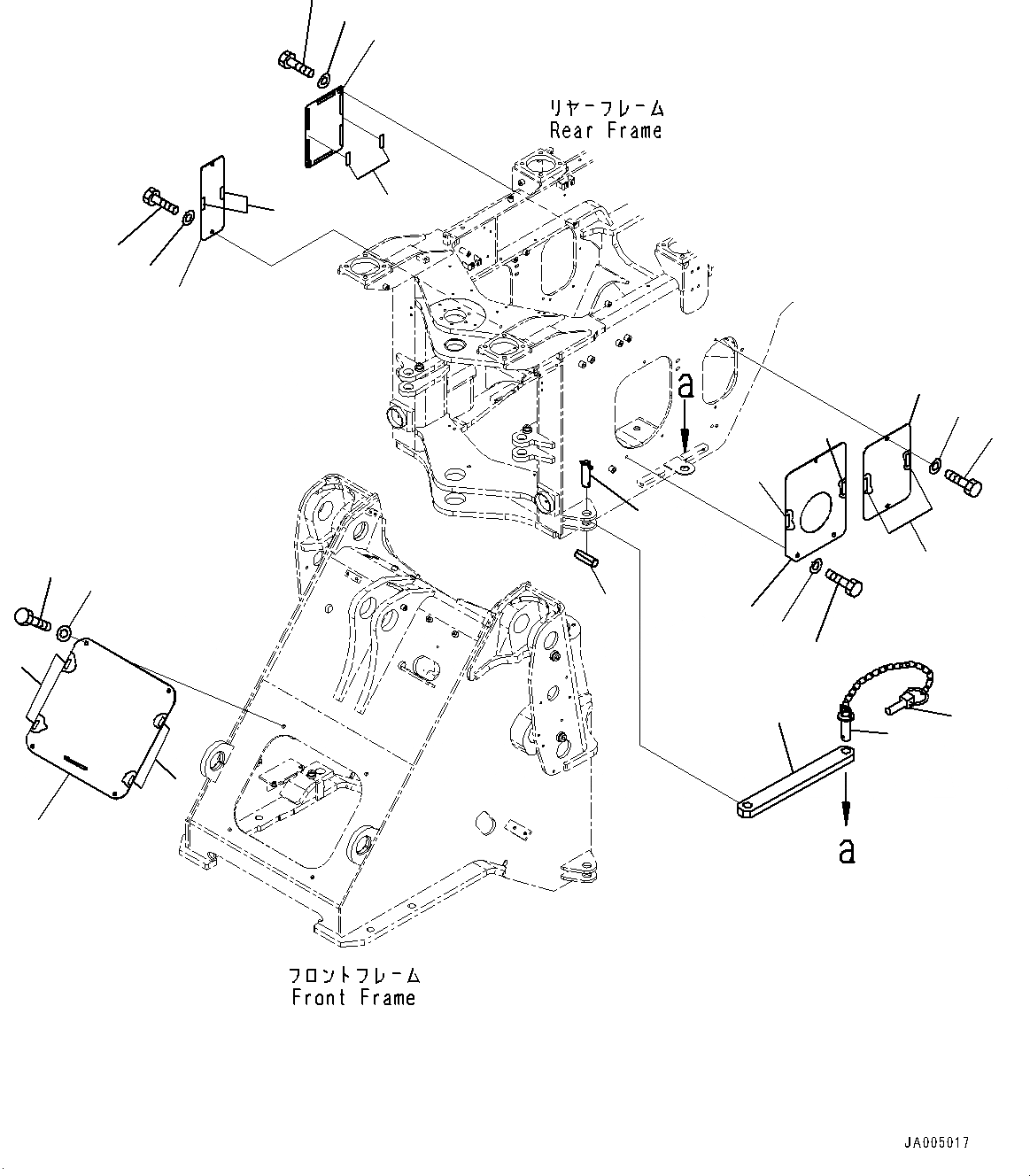 リヤーフレーム
Rear Frame

a

a

フロントフレーム
Front Frame

JA005017