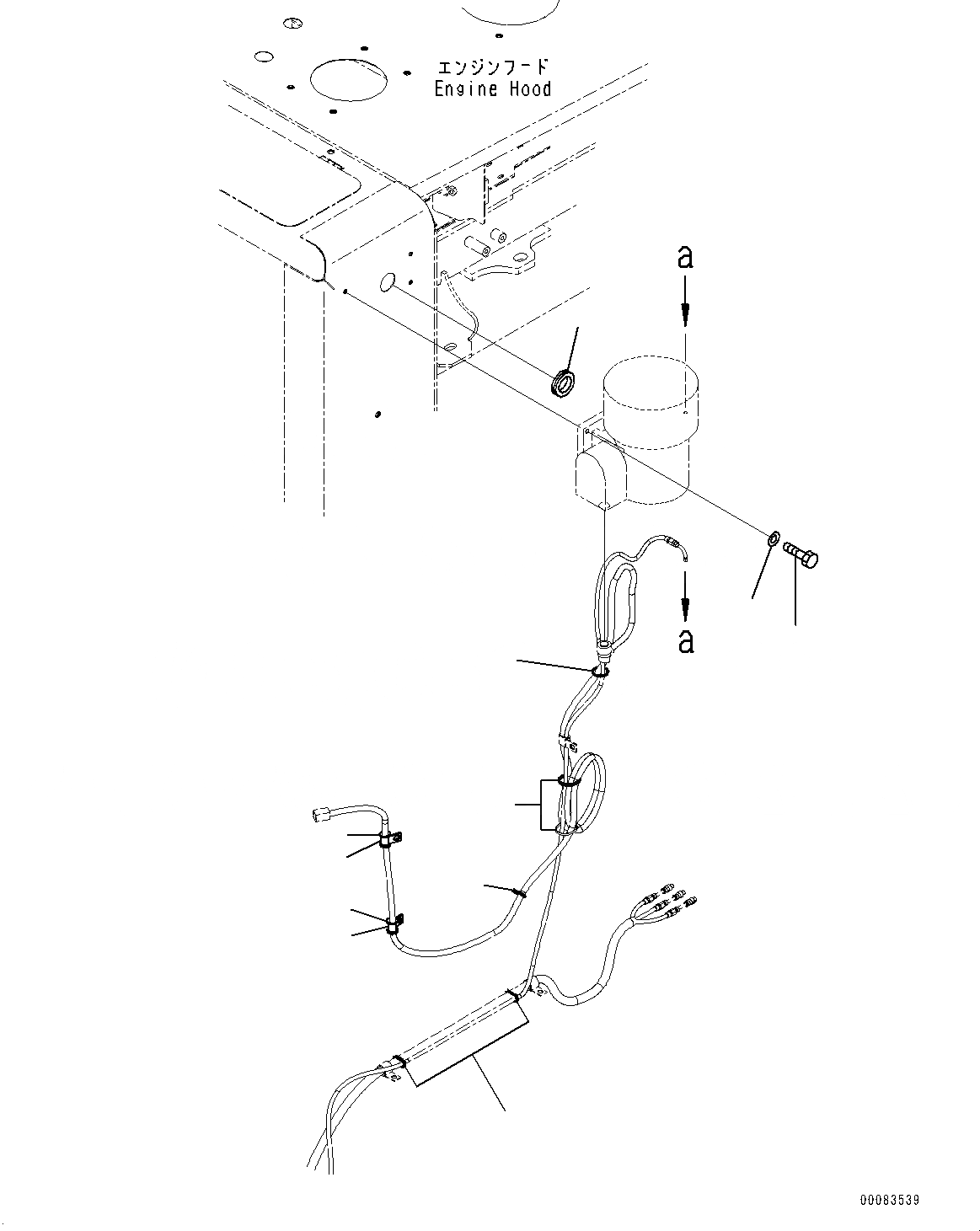 エンジンフード
Engine Hood

a

a

00083539