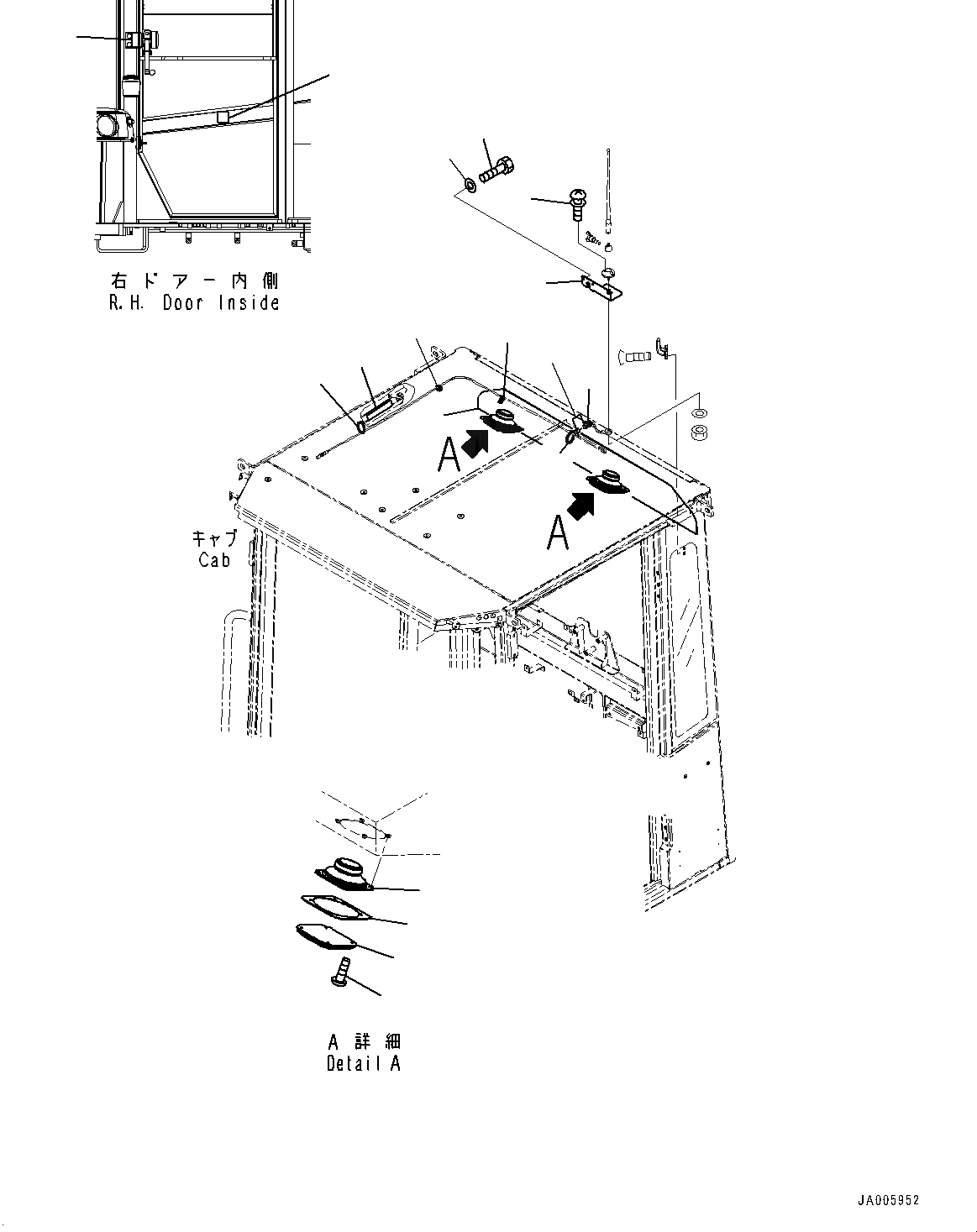 右ドアー内側
R.H. Door Inside

A

A

キャブ
Cab

A 詳細
Detail A

JA005952