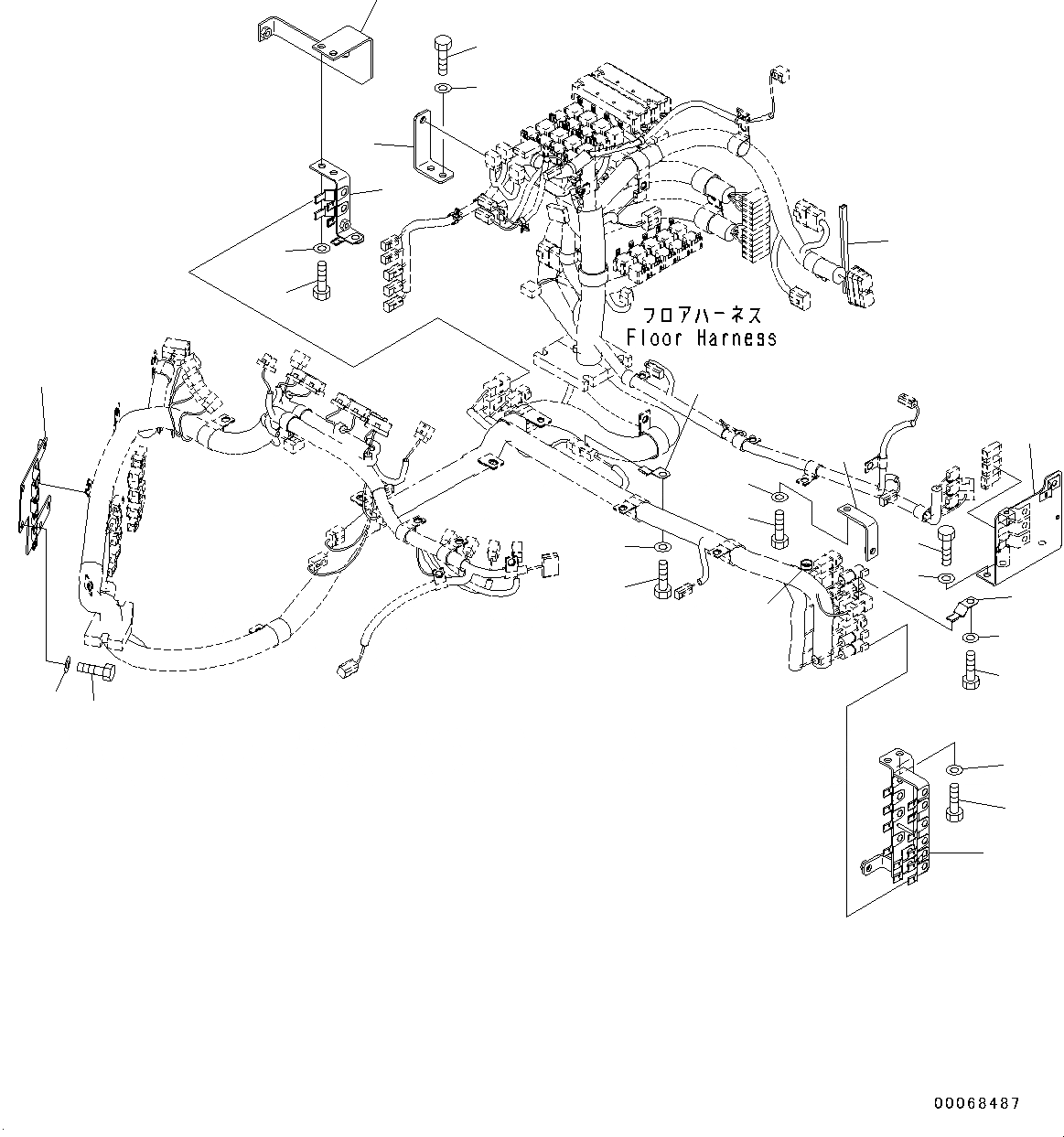 フロアハーネス
Floor Harness

00068487