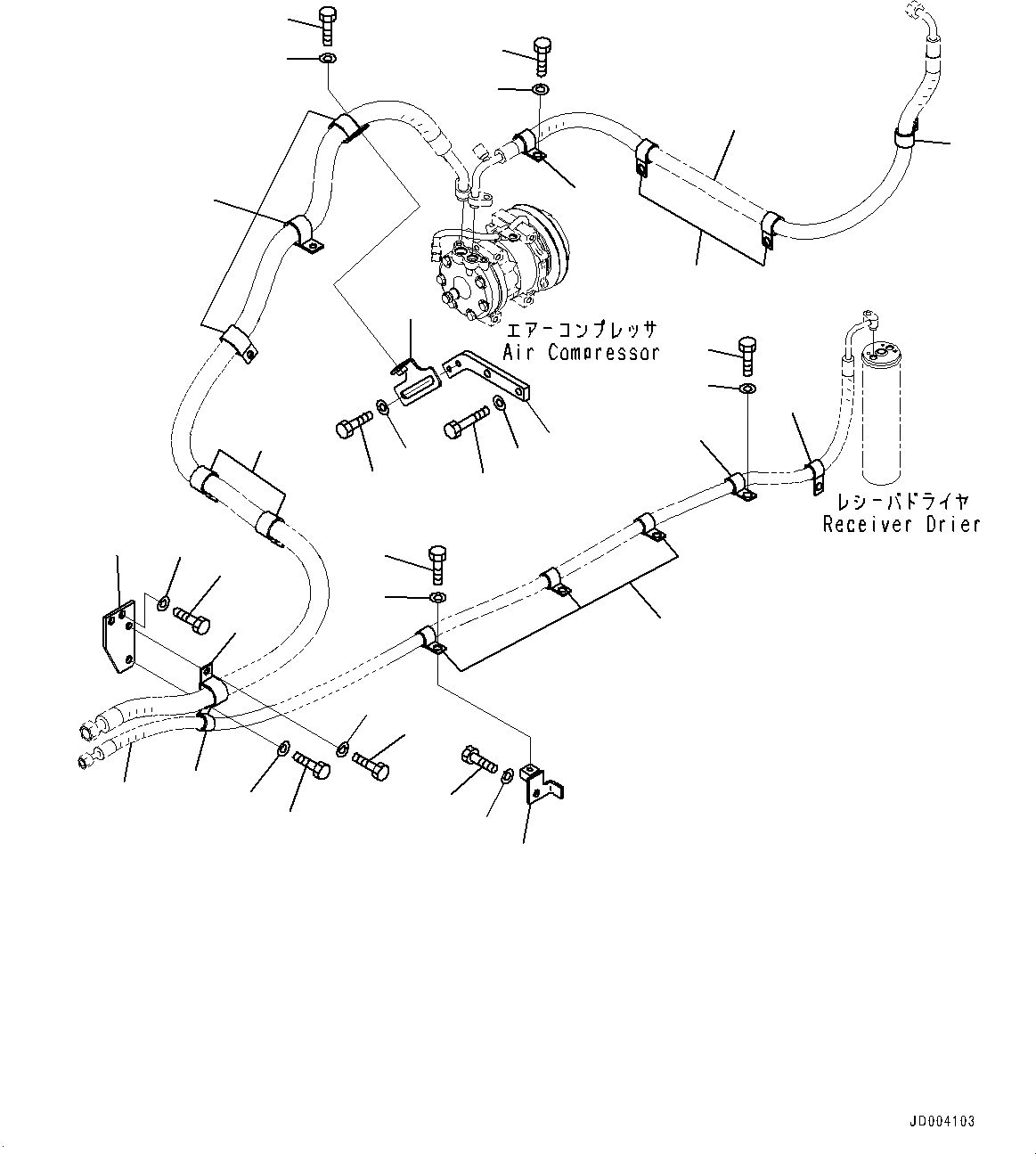 エアーコンプレッサ
Air Compressor

レシーバドライヤ
Receiver Drier

JD004103