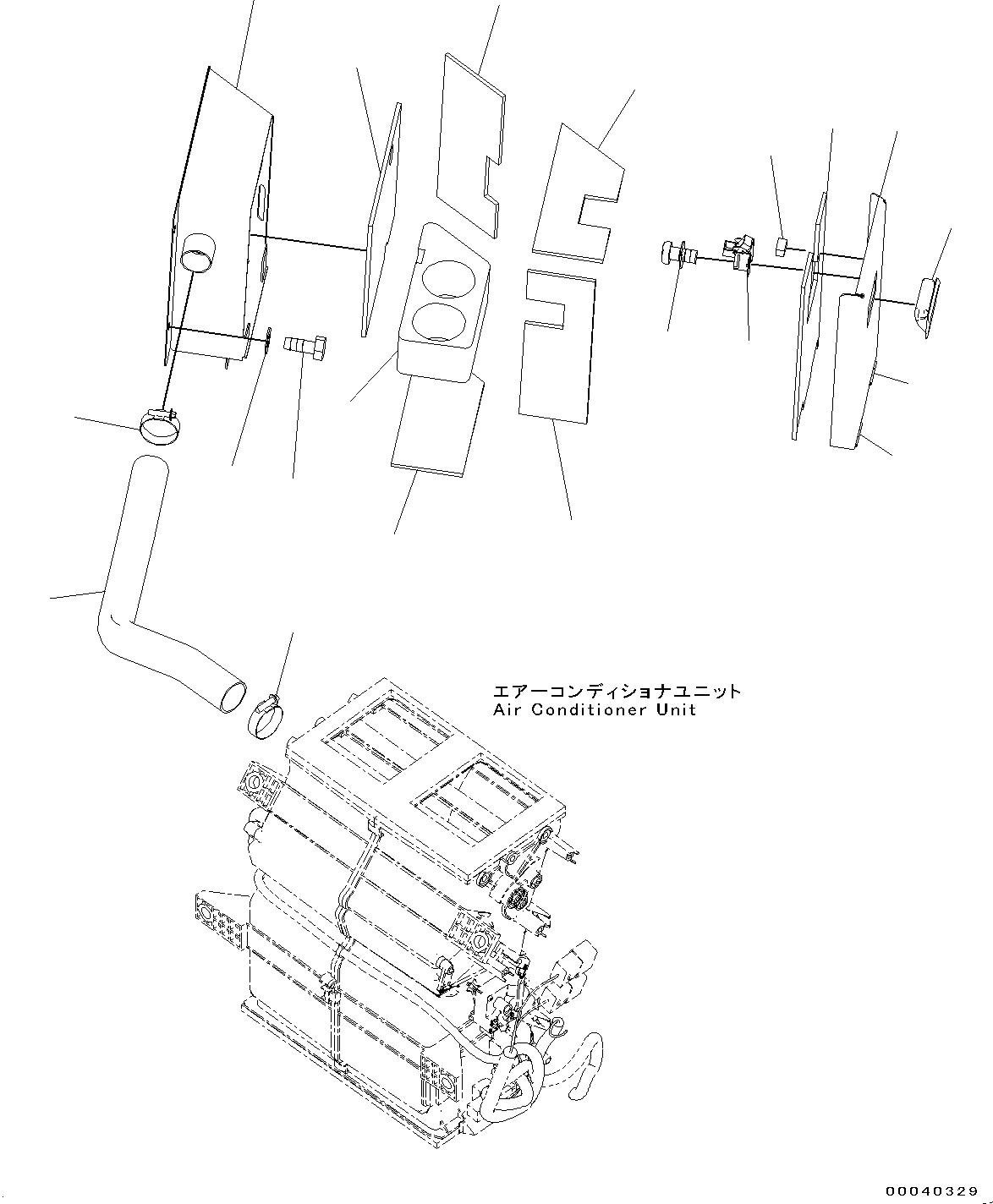 エアーコンディショナユニット
Air Conditioner Unit

00040329