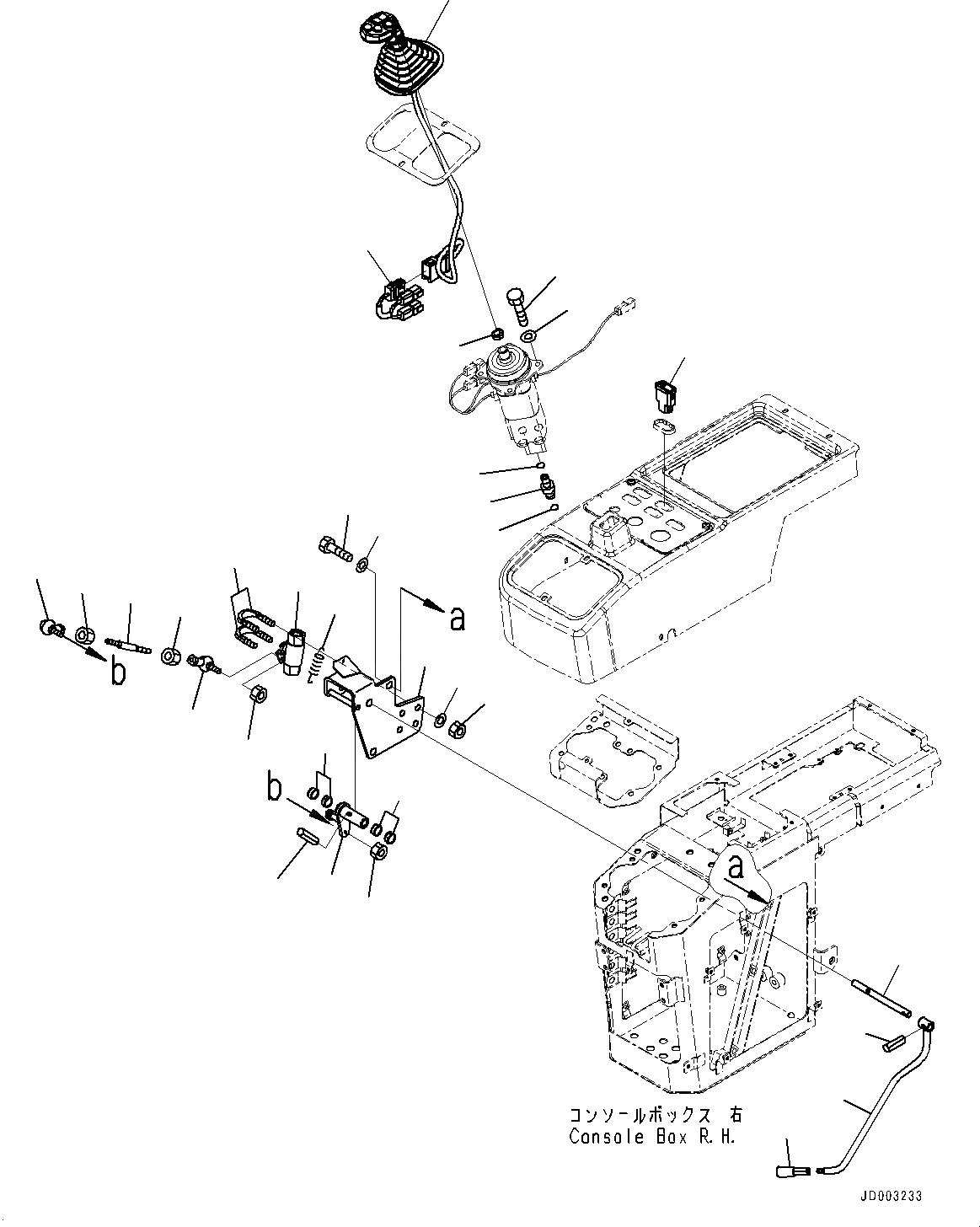 a

b

b

a

コンソールボックス 右
Console Box R.H.

JD003233