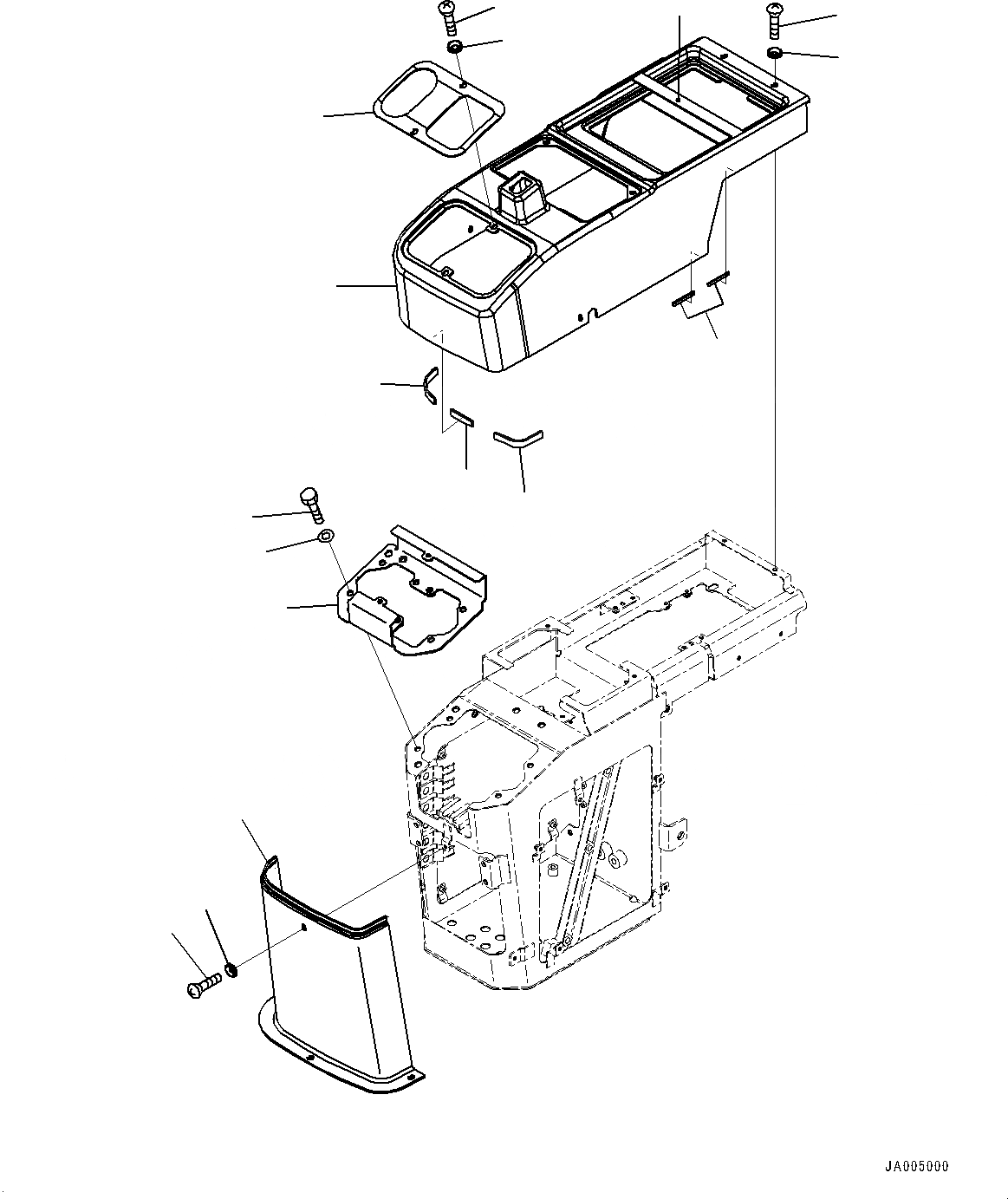 JA005000