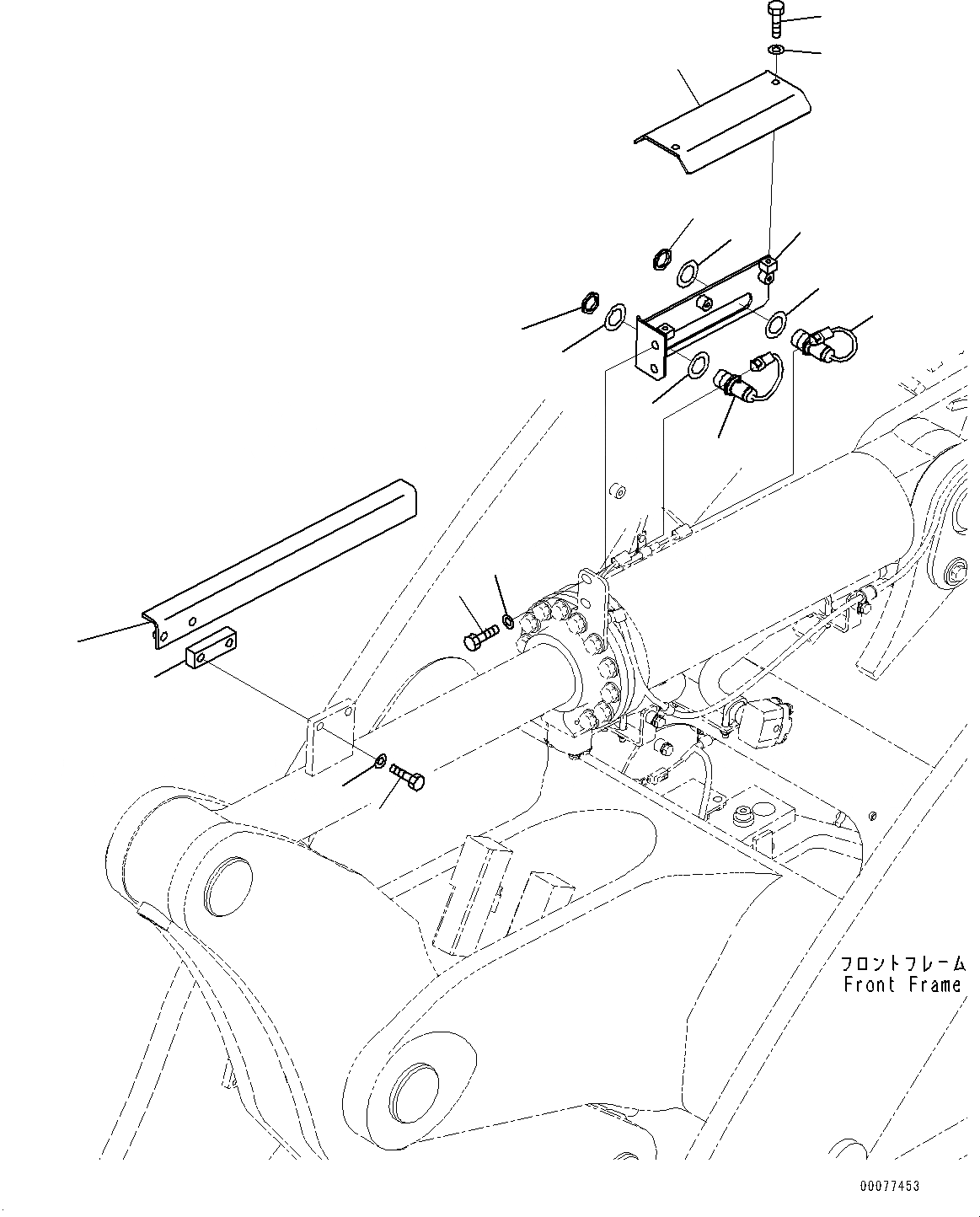 フロントフレーム
Front Frame

00077453