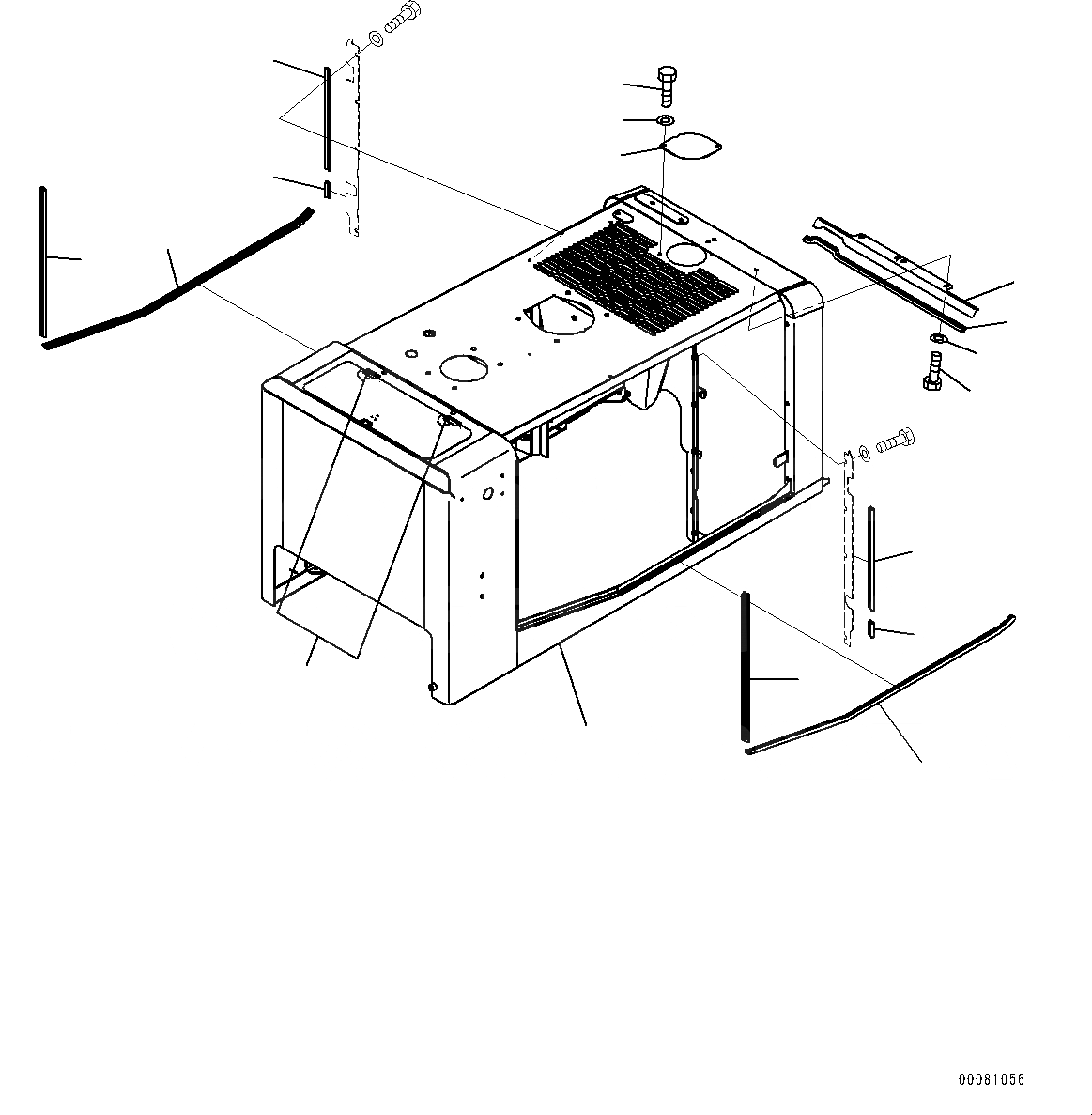 00081056