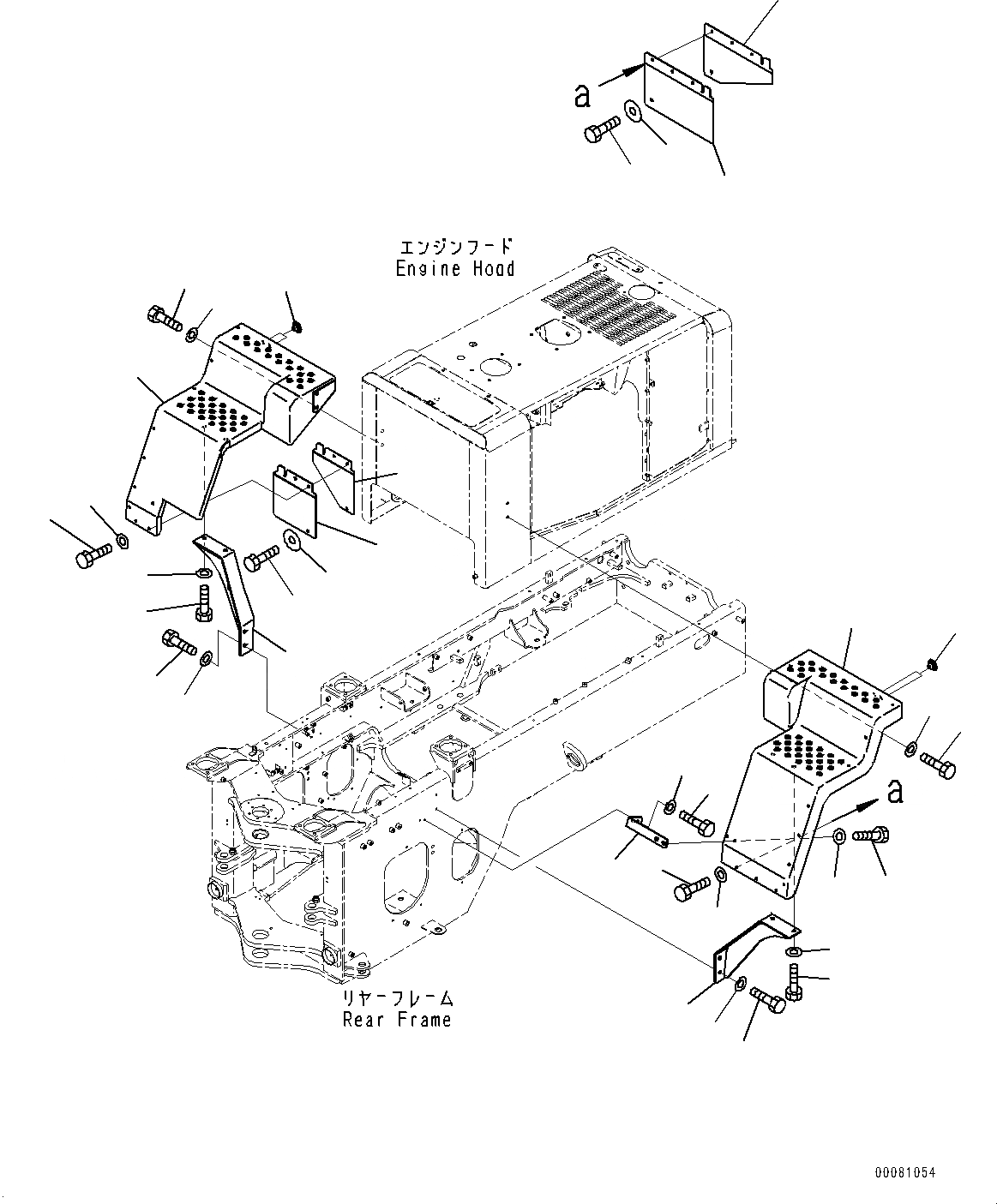 a

エンジンフード
Engine Hood

a

リヤーフレーム
Rear Frame

00081054