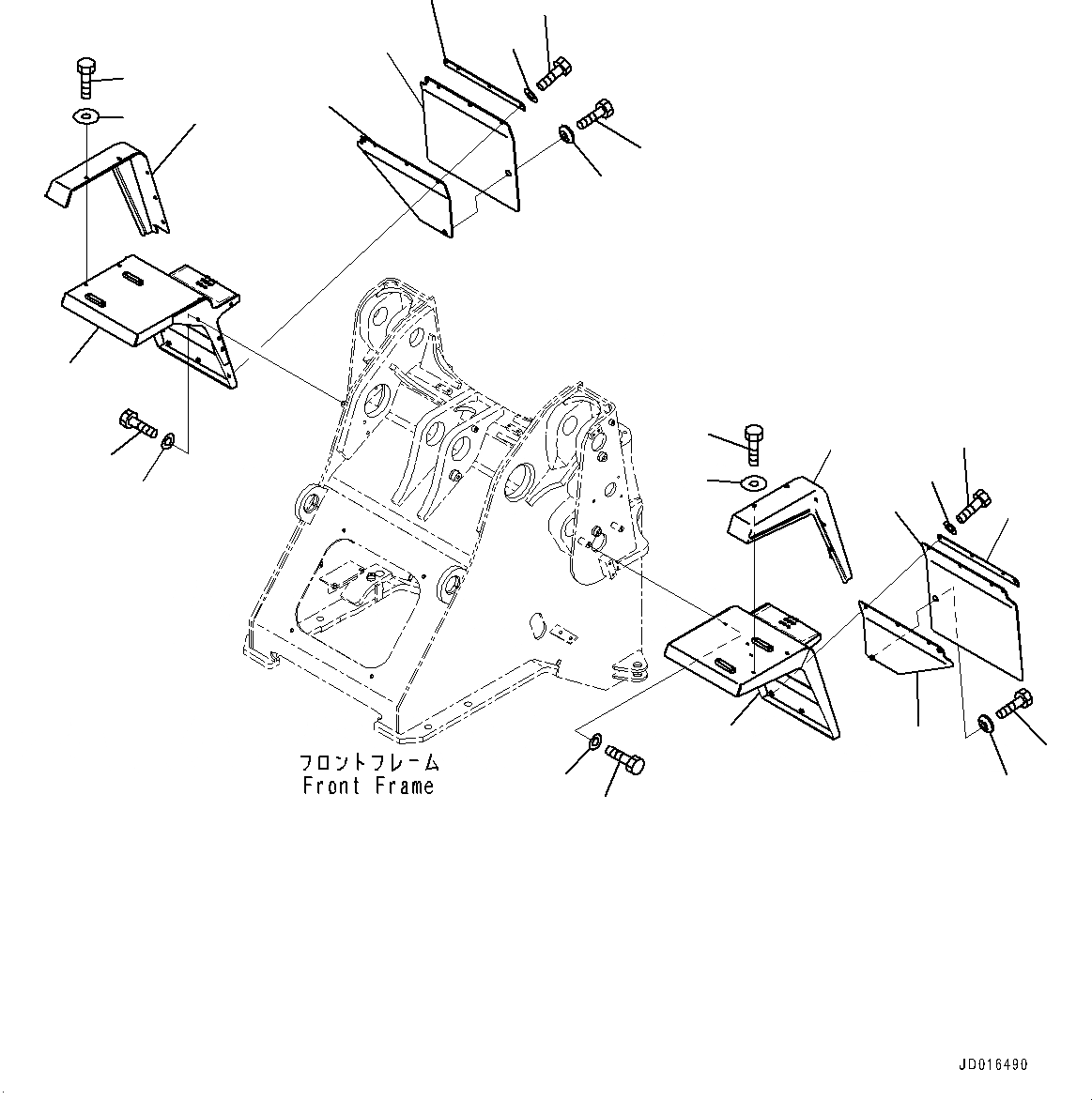 フロントフレーム
Front Frame

JD016490