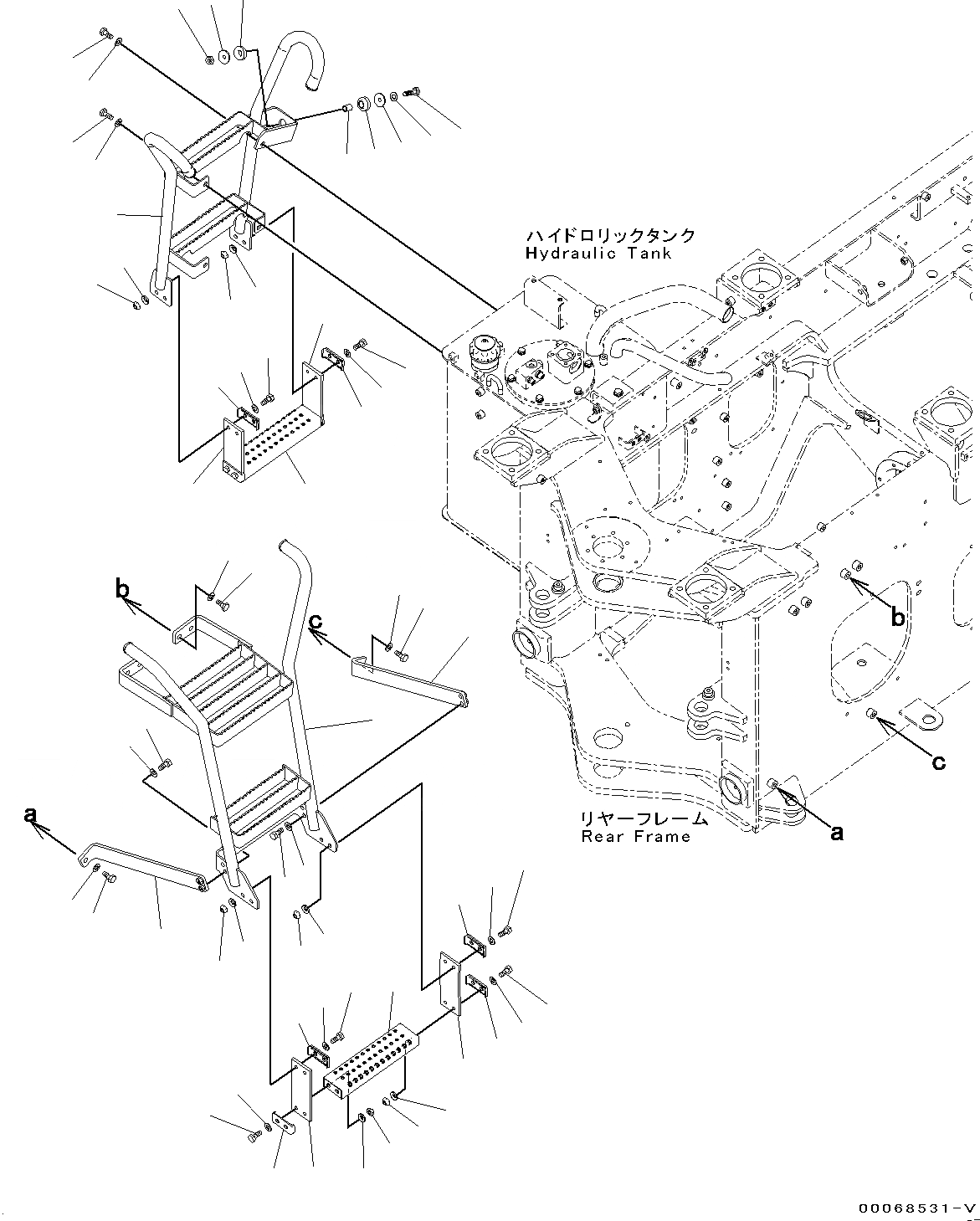 ハイドロリックタンク
Hydraulic Tank

b
c
b
c
a
a

リヤーフレーム
Rear Frame

00068531-V