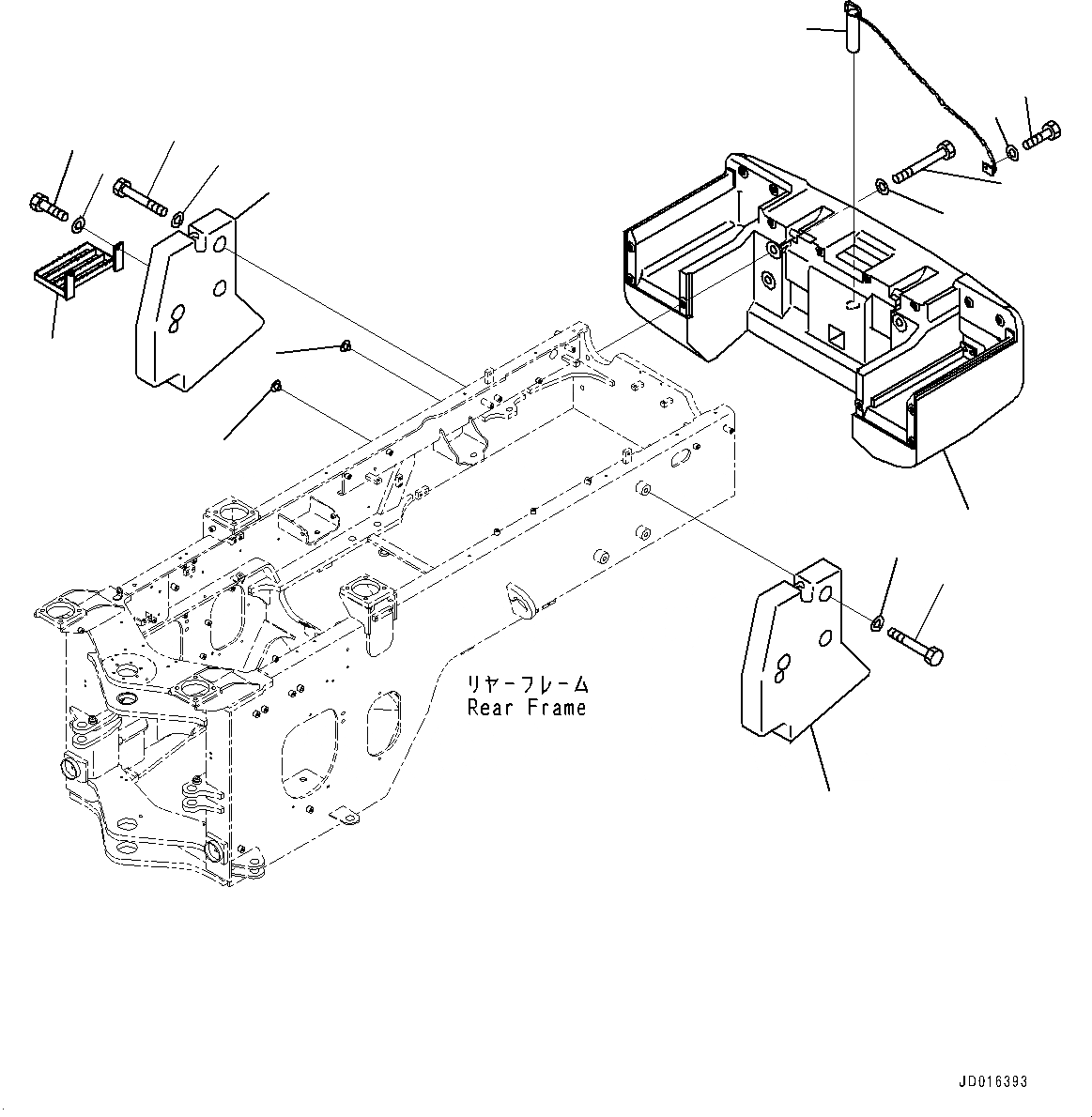 リヤーフレーム
Rear Frame

JD016393