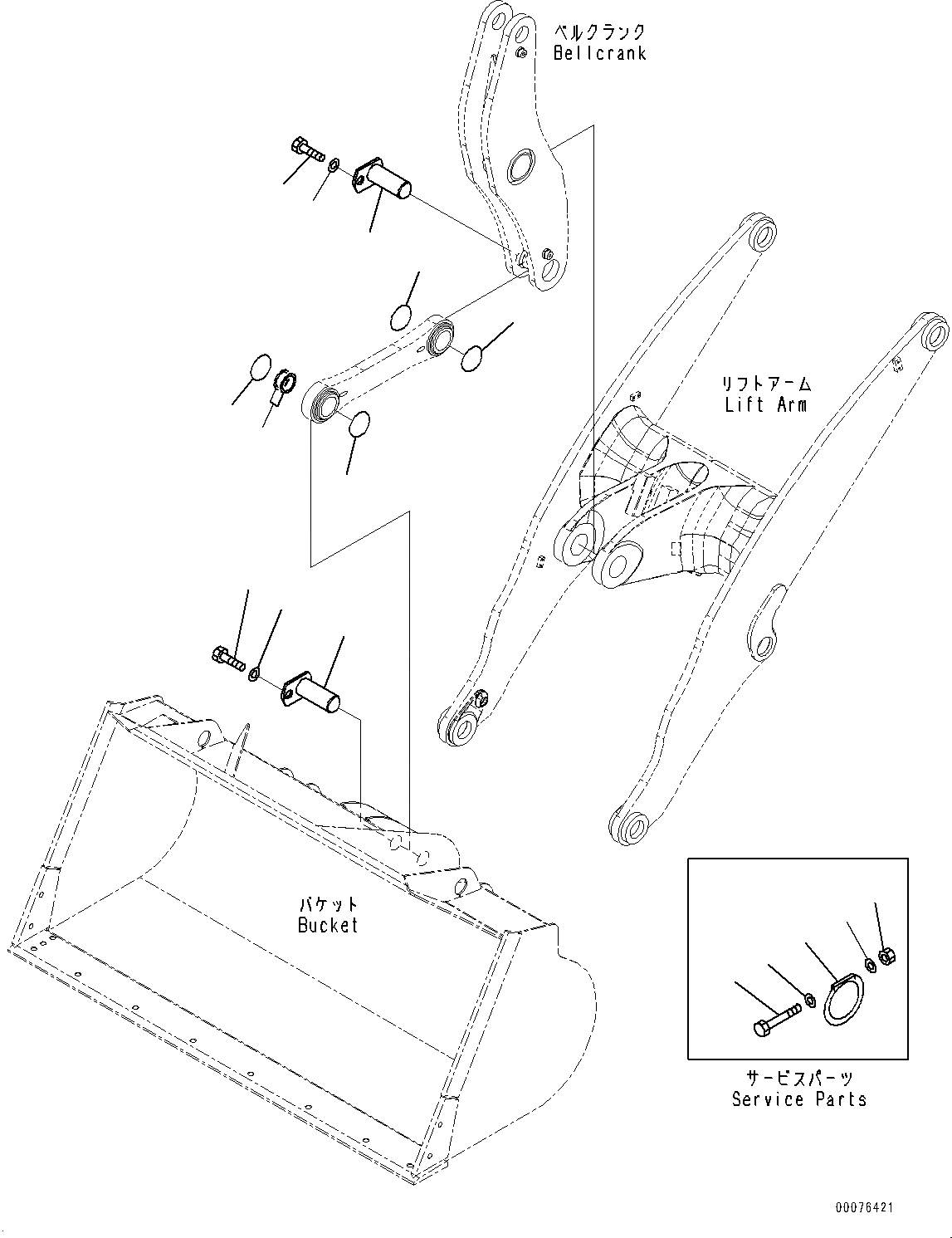 ベルクランク
Bellcrank

リフトアーム
Lift Arm

バケット
Bucket

サービスパーツ
Service Parts

00076421