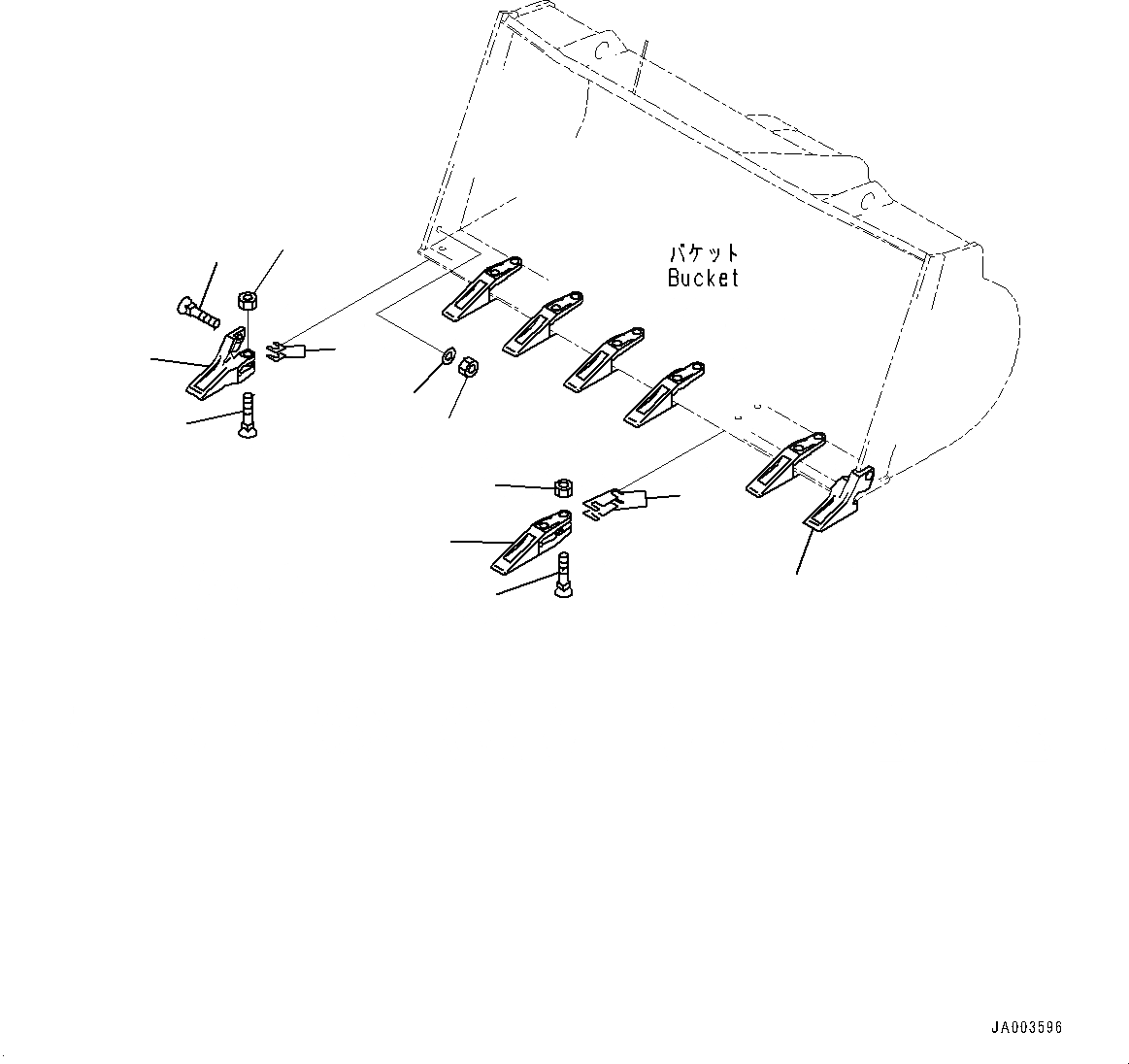 バケット
Bucket

JA003596