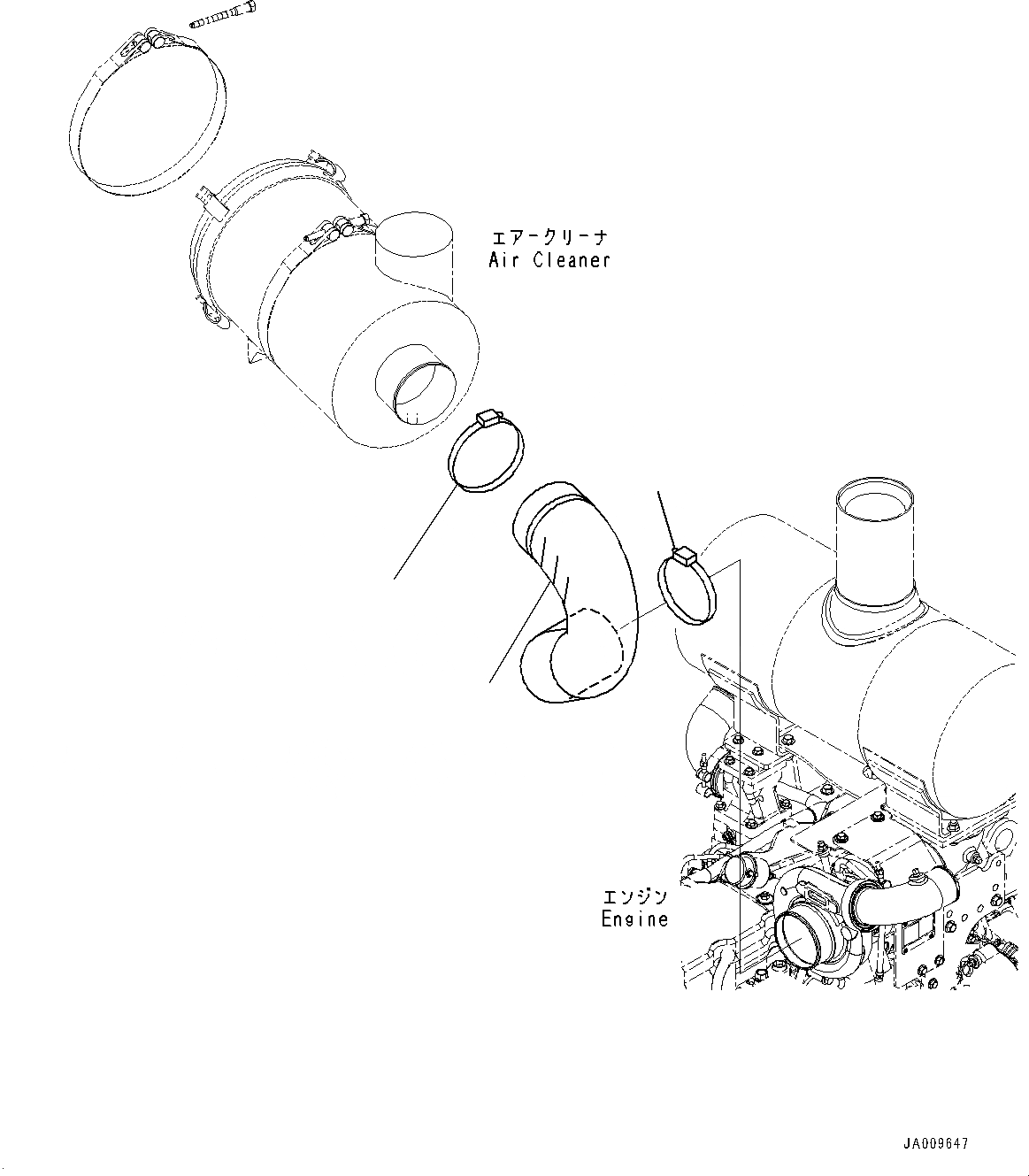 エアークリーナ
Air Cleaner

エンジン
Engine

JA009647