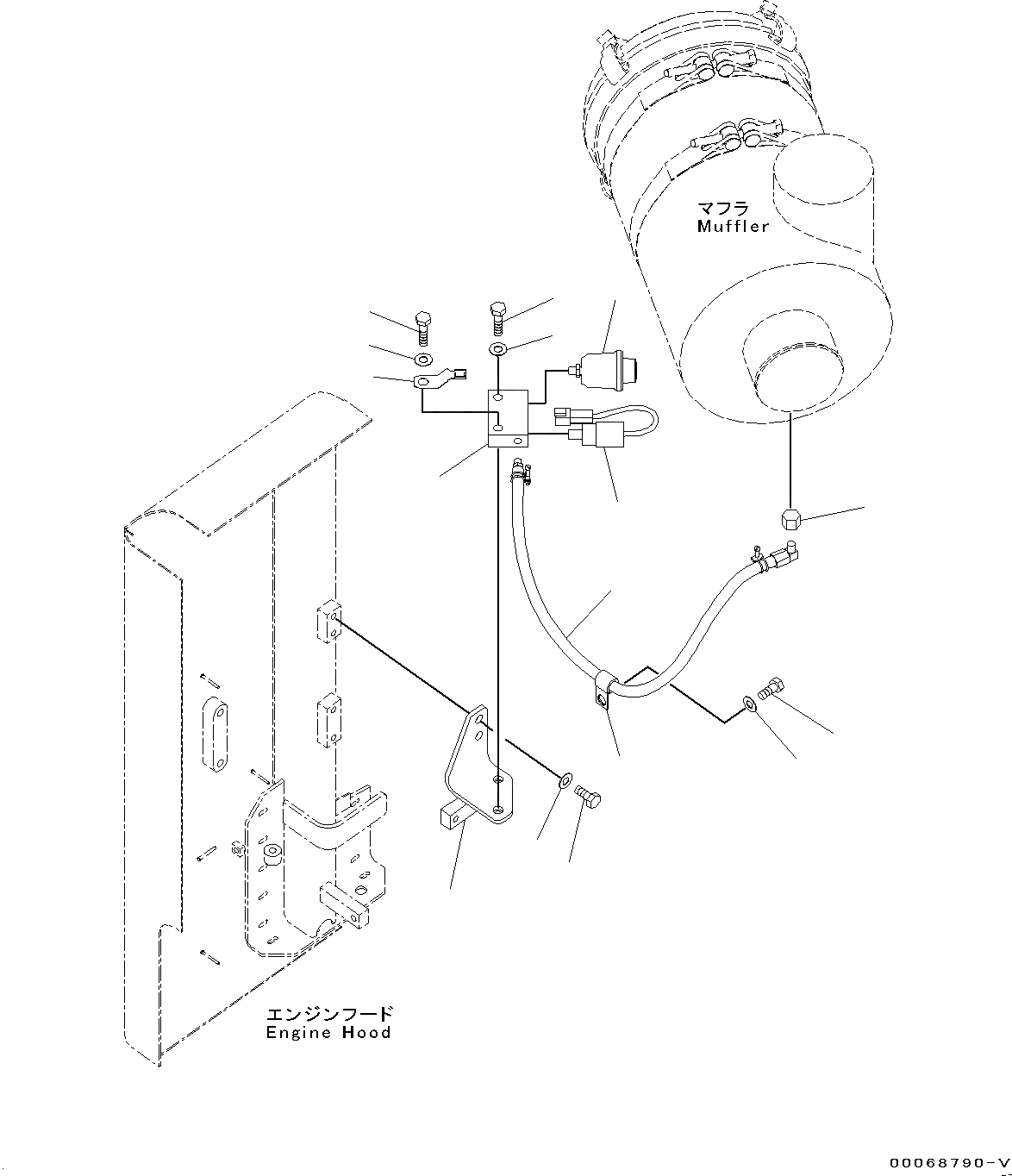 マフラ
Muffler

エンジンフード
Engine Hood

00068790-V