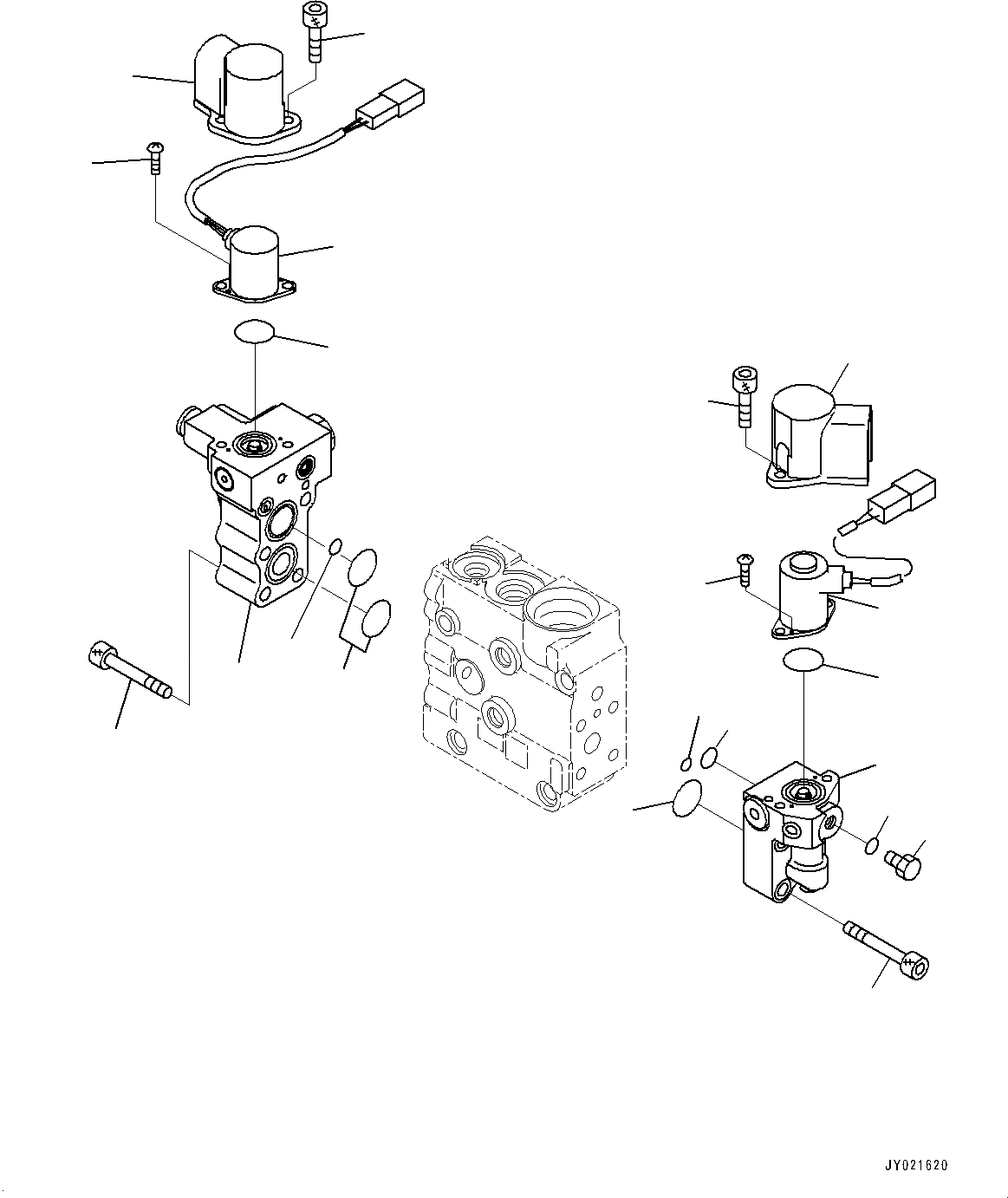 JY021620