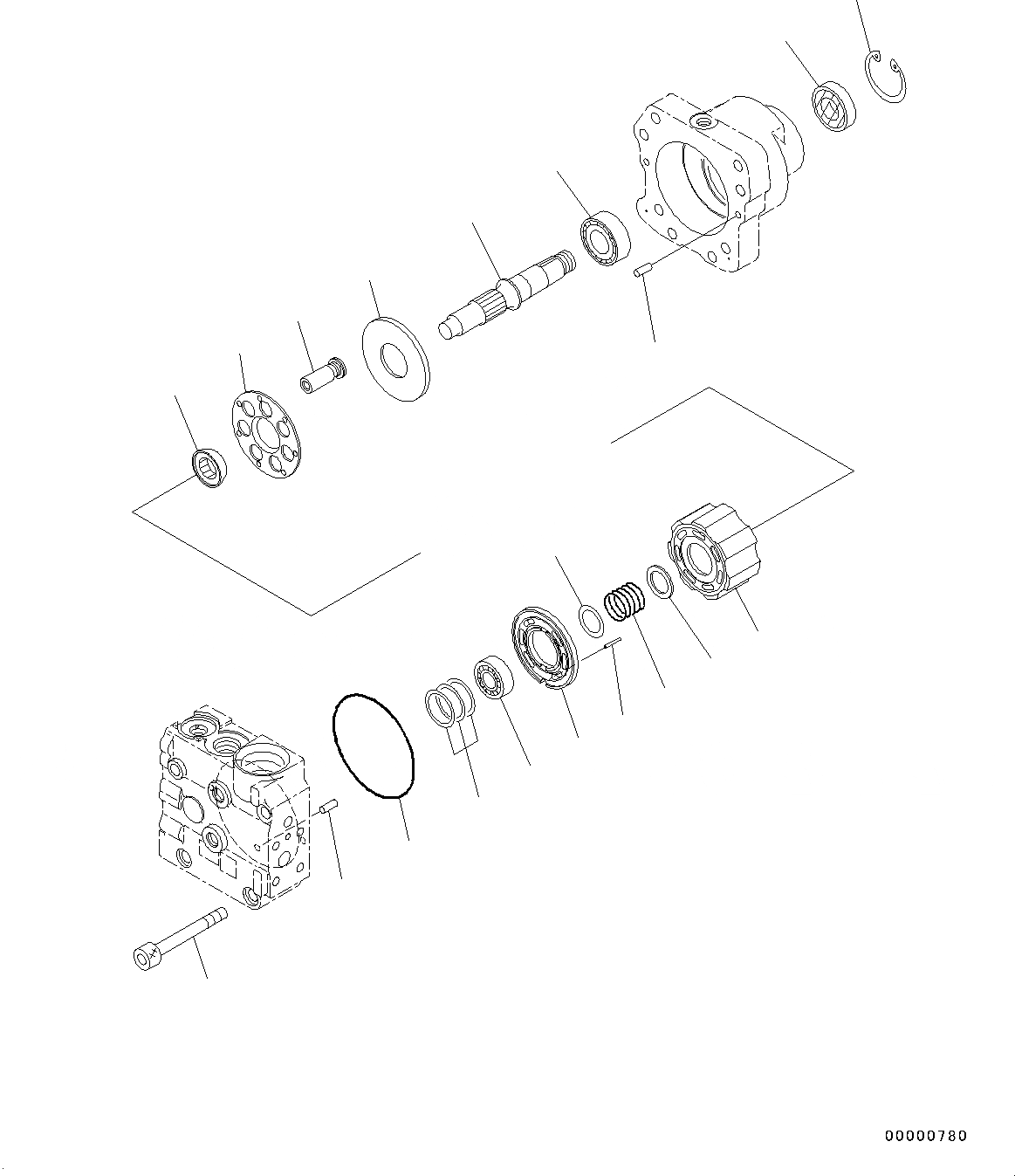 00000780