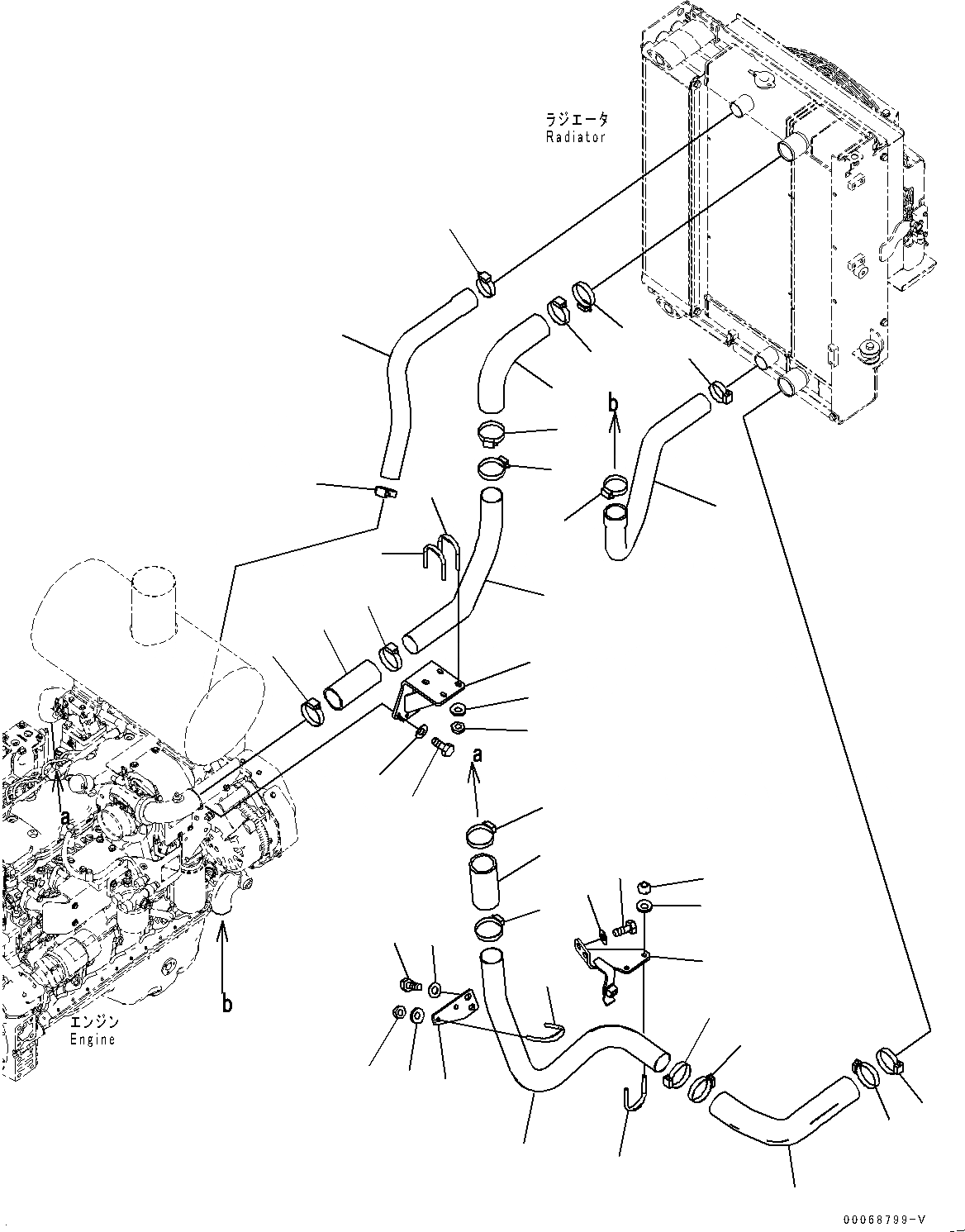 ラジエータ
Radiator

b

a

a

b

エンジン
Engine

00068799-V