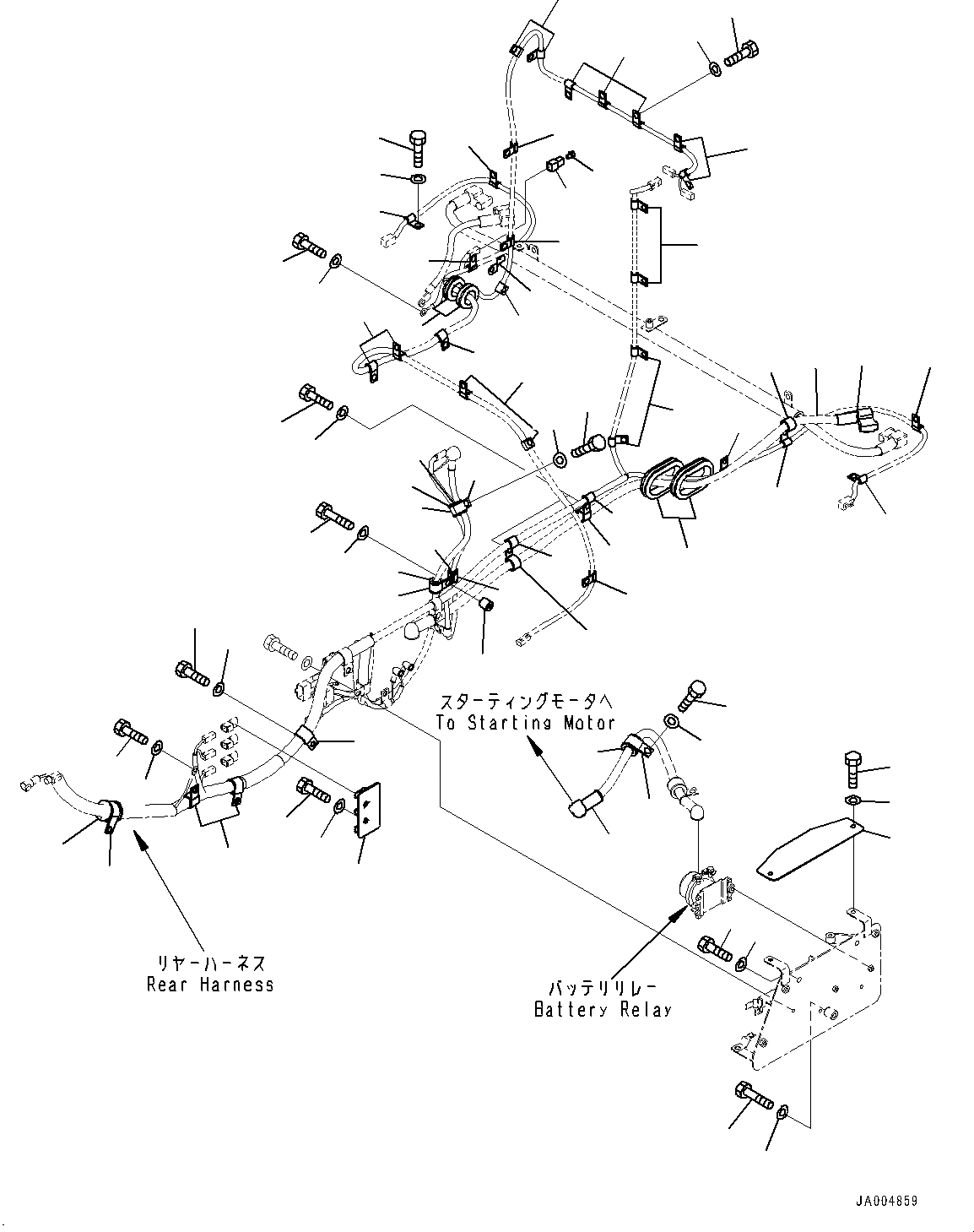 スターティングモータへ
To Starting Motor

リヤーハーネス
Rear Harness

バッテリリレー
Battery Relay

JA004859